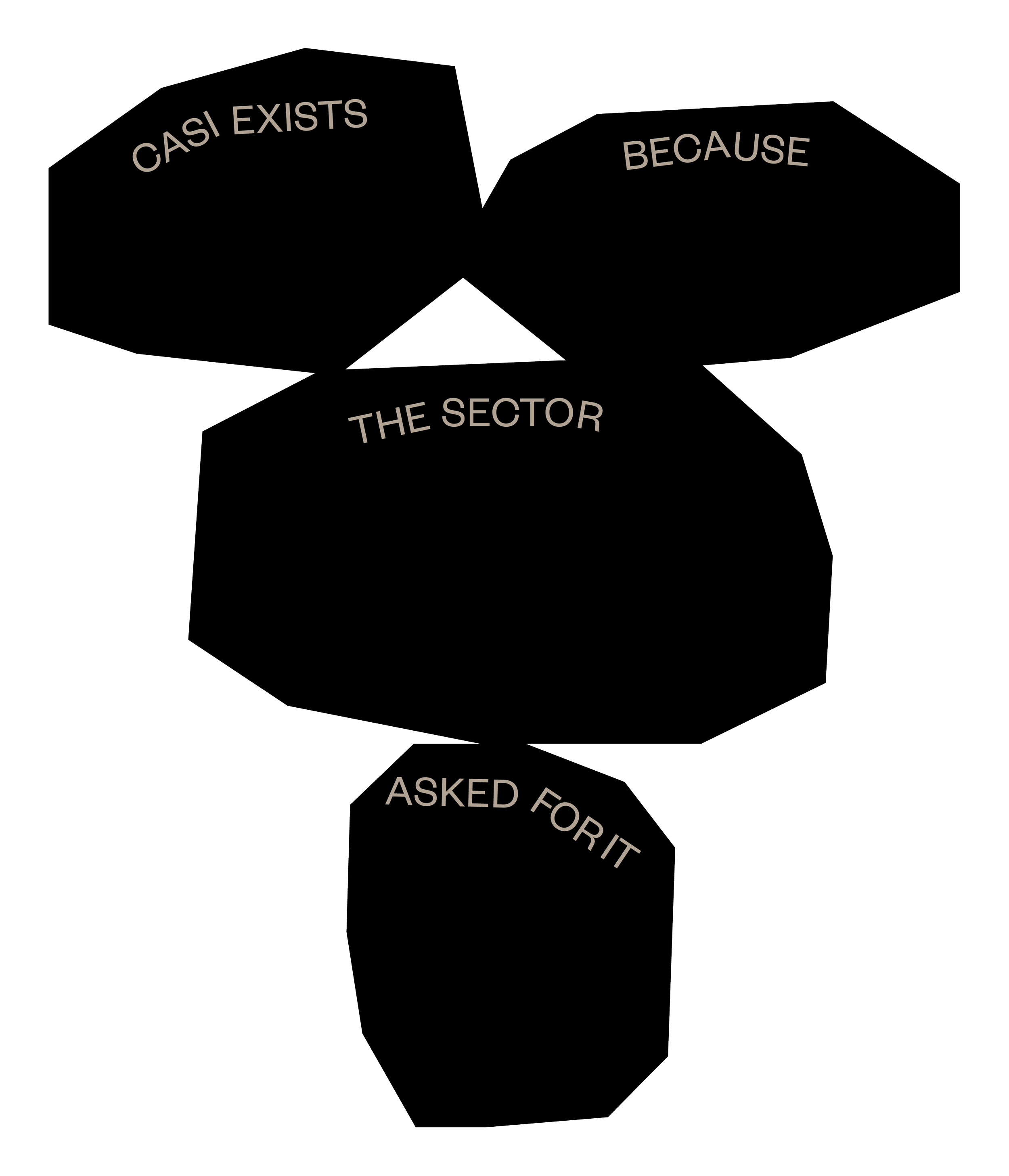 CASI EXISTS

BECAUSE

THE SECTOR

ASKED FOR IT