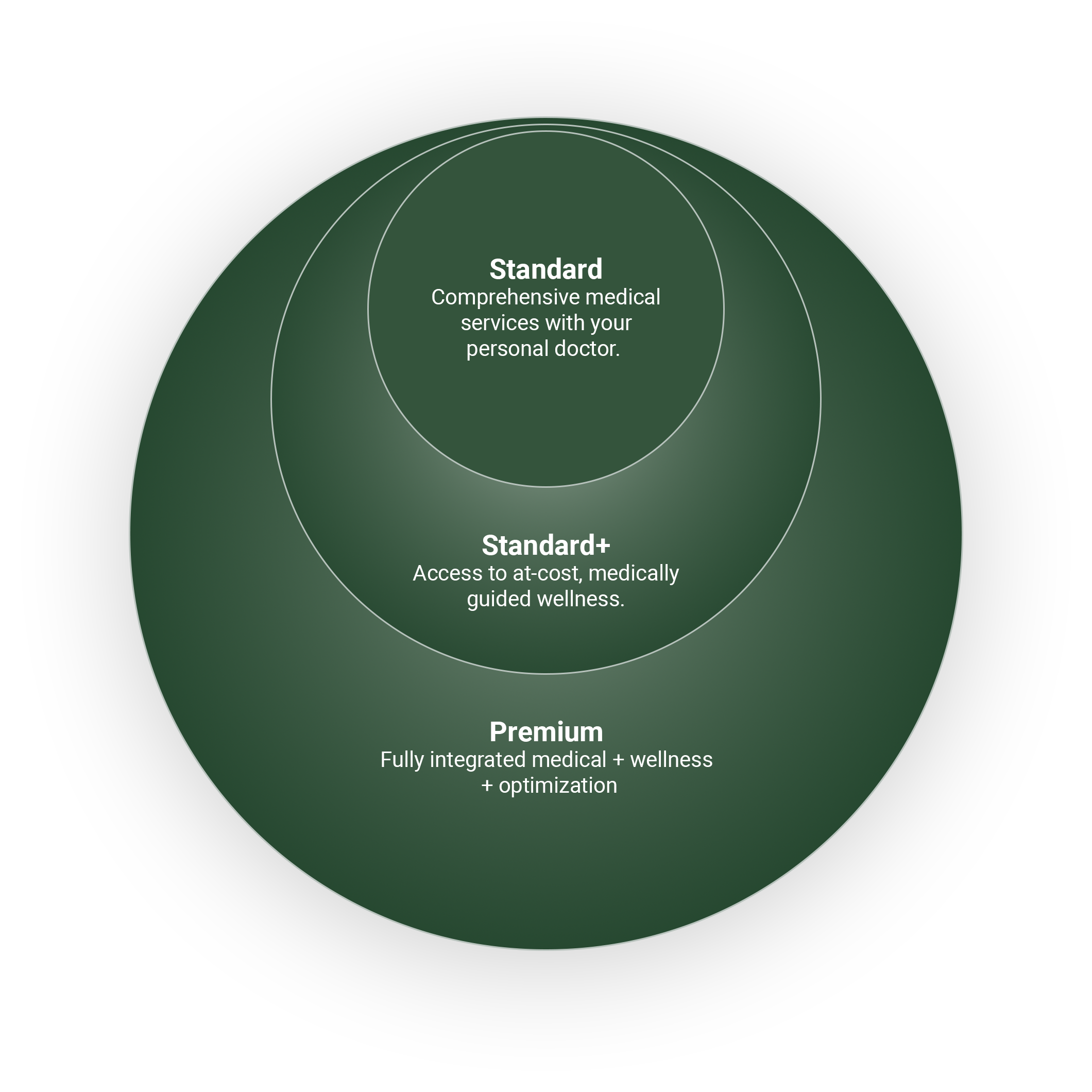 Standard
Comprehensive medical services with your personal doctor.

Standard+
Access to at-cost, medically guided wellness.

Premium
Fully integrated medical + wellness + optimization