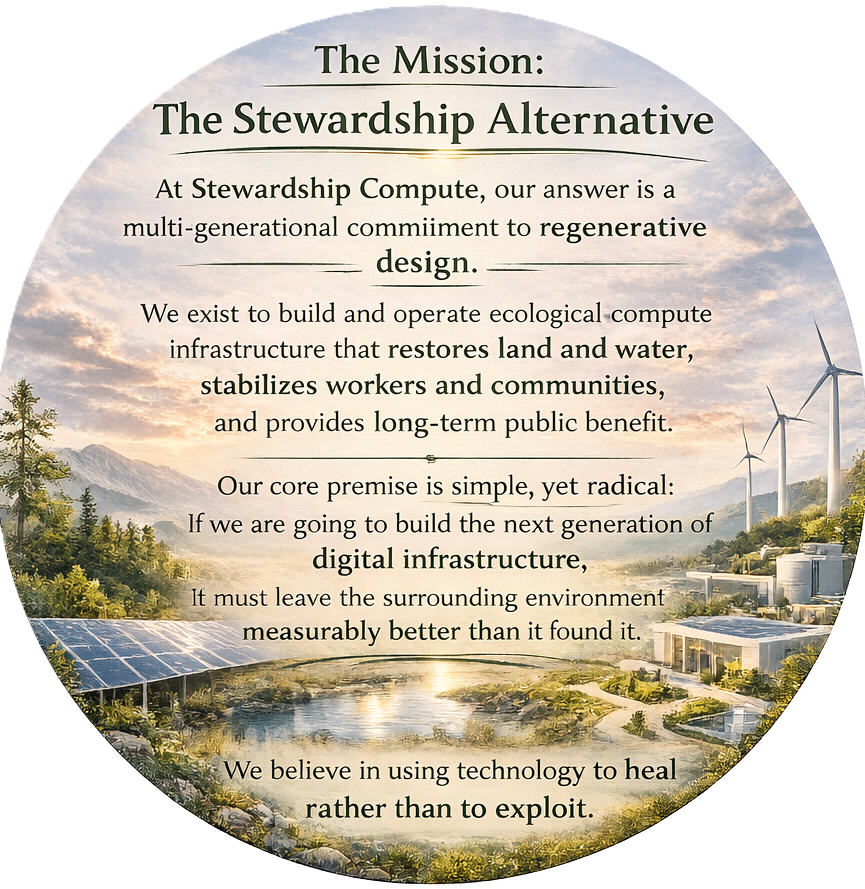 The Mission:
The Stewardship Alternative

At Stewardship Compute, our answer is a multi-generational commiiment to regenerative design.

We exist to build and operate ecological compute infrastructure that restores land and water, stabilizes workers and communities, and provides long-term public benefit.

Our core premise is simple, yet radical:
If we are going to build the next generation of digital infrastructure,
It must leave the surrounding environment measurably better than it found it.

We believe in using technology to heal rather than to exploit.