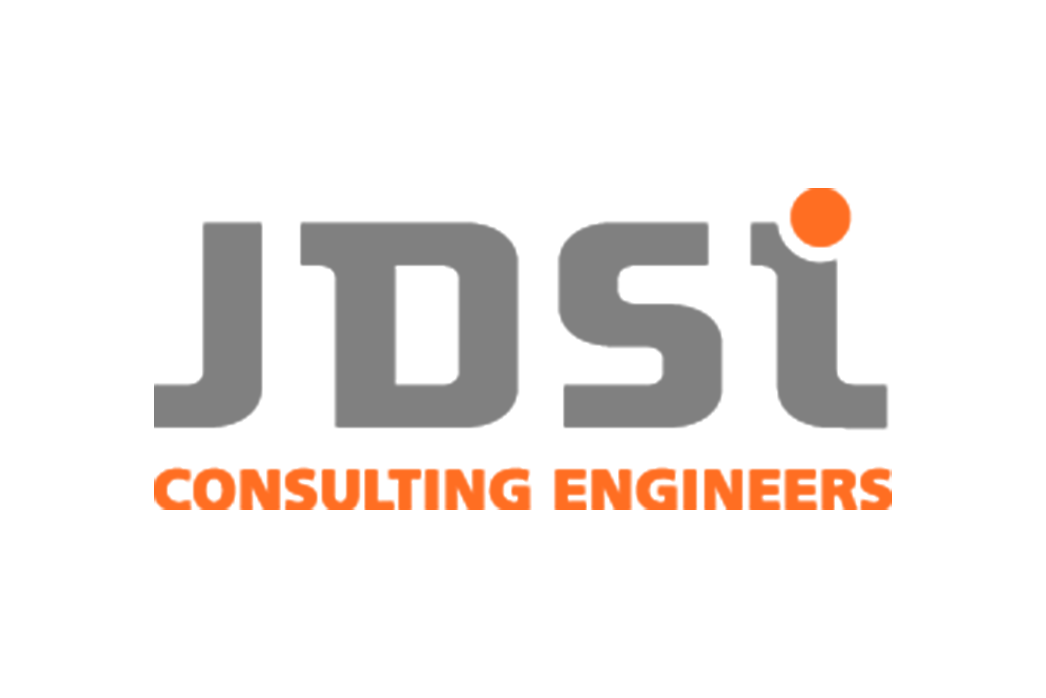 JDSi
CONSULTING ENGINEERS