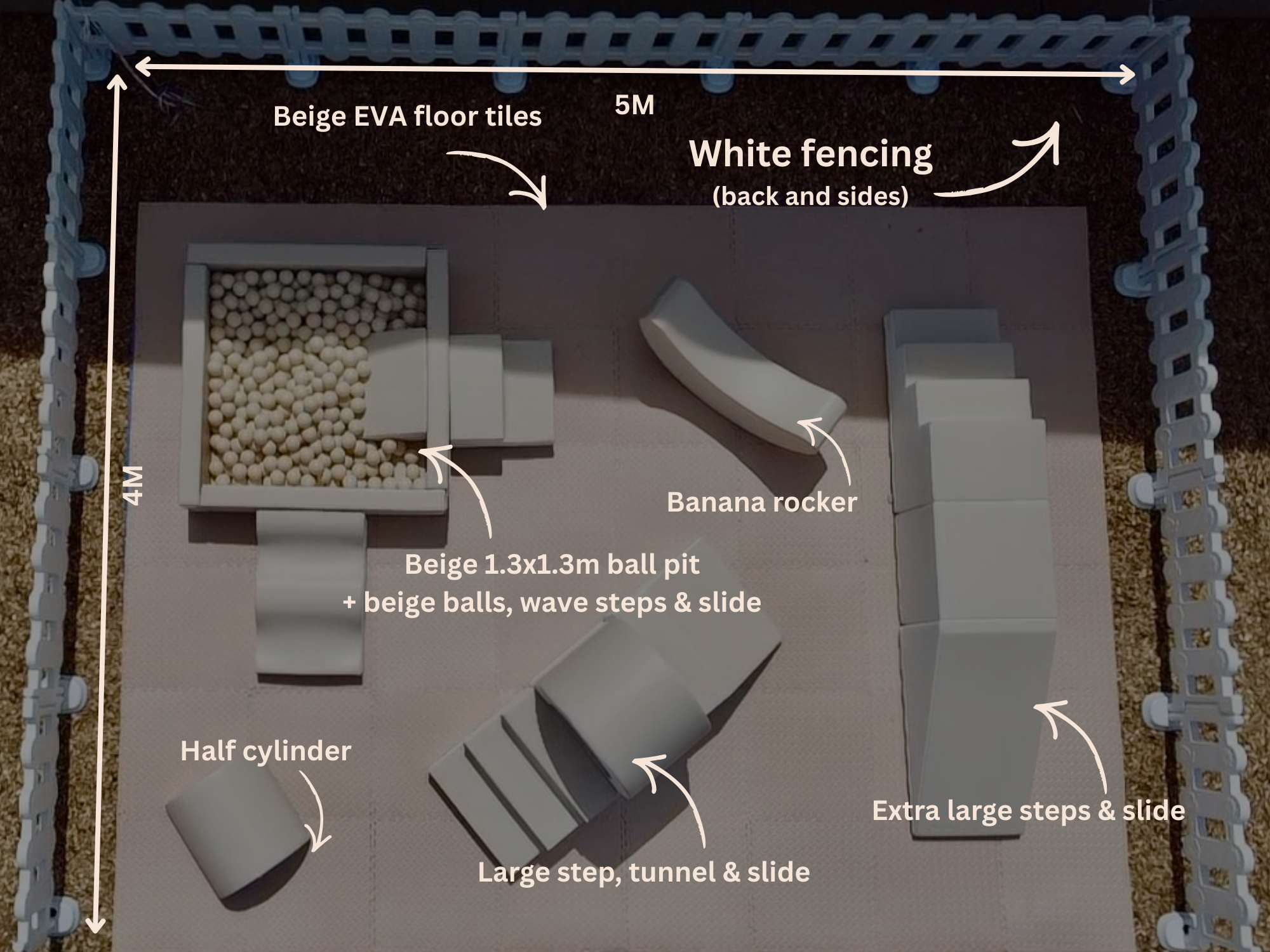 5M

Beige EVA floor tiles

White fencing
(back and sides)

4M

Banana rocker

Beige 1.3x1.3m ball pit
+ beige balls, wave steps & slide

Half cylinder

Extra large steps & slide

Large step, tunnel & slide