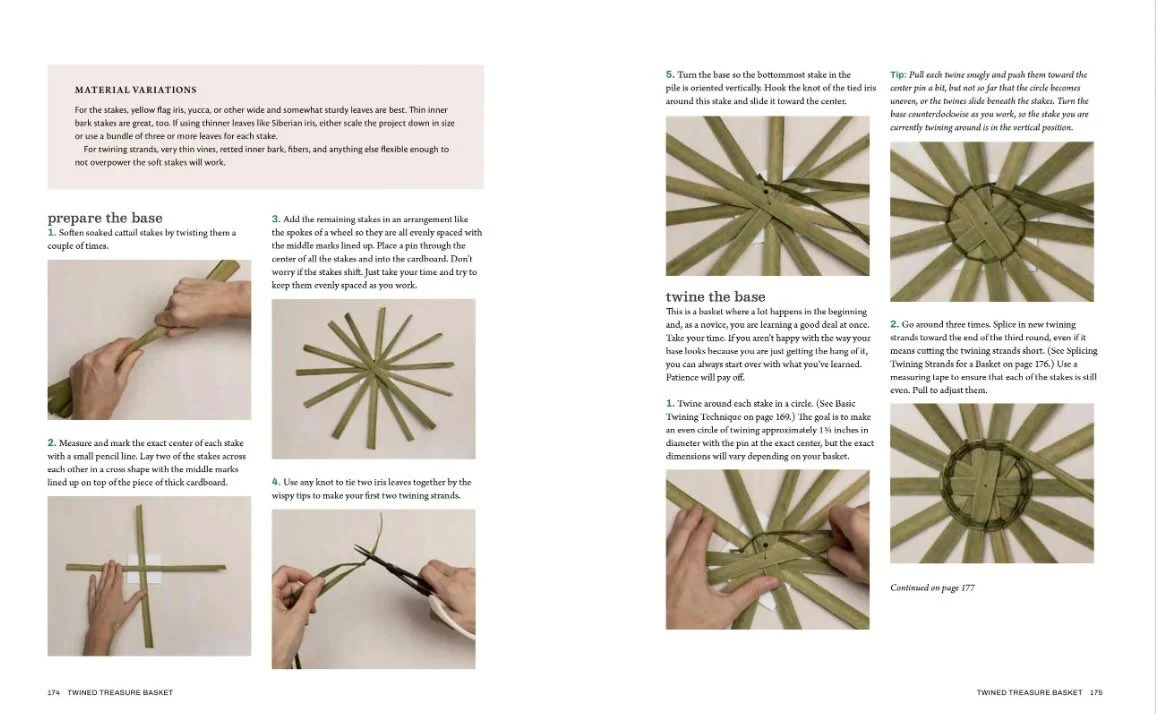 MATERIAL VARIATIONS

For the stakes, yellow flag iris, yucca, or other wide and somewhat sturdy leaves are best. Thin inner bark stakes are great, too. If using thinner leaves like Siberian iris, either scale the project down in size or use a bundle of three or more leaves for each stake.

For twining strands, very thin vines, retted inner bark, fibers, and anything else flexible enough to not overpower the soft stakes will work.

prepare the base

1. Soften soaked cattail stakes by twisting them a couple of times.

2. Measure and mark the exact center of each stake with a small pencil line. Lay two of the stakes across each other in a cross shape with the middle marks lined up on top of the piece of thick cardboard.

3. Add the remaining stakes in an arrangement like the spokes of a wheel so they are all evenly spaced with the middle marks lined up. Place a pin through the center of all the stakes and into the cardboard. Don't worry if the stakes shift. Just take your time and try to keep them evenly spaced as you work.

4. Use any knot to tie two iris leaves together by the wispy tips to make your first two twining strands.

174 TWINED TREASURE BASKET

5. Turn the base so the bottommost stake in the pile is oriented vertically. Hook the knot of the tied iris around this stake and slide it toward the center.

twine the base

This is a basket where a lot happens in the beginning and, as a novice, you are learning a good deal at once. Take your time. If you aren't happy with the way your base looks because you are just getting the hang of it, you can always start over with what you've learned. Patience will pay off.

1. Twine around each stake in a circle. (See Basic Twining Technique on page 169.) The goal is to make an even circle of twining approximately 1¾ inches in diameter with the pin at the exact center, but the exact dimensions will vary depending on your basket.

Tip: Pull each twine snugly and push them toward the center pin a bit, but not so far that the circle becomes uneven, or the twines slide beneath the stakes. Turn the base counterclockwise as you work, so the stake you are currently twining around is in the vertical position.

2. Go around three times. Splice in new twining strands toward the end of the third round, even if it means cutting the twining strands short. (See Splicing Twining Strands for a Basket on page 176.) Use a measuring tape to ensure that each of the stakes is still even. Pull to adjust them.

Continued on page 177

TWINED TREASURE BASKET 175