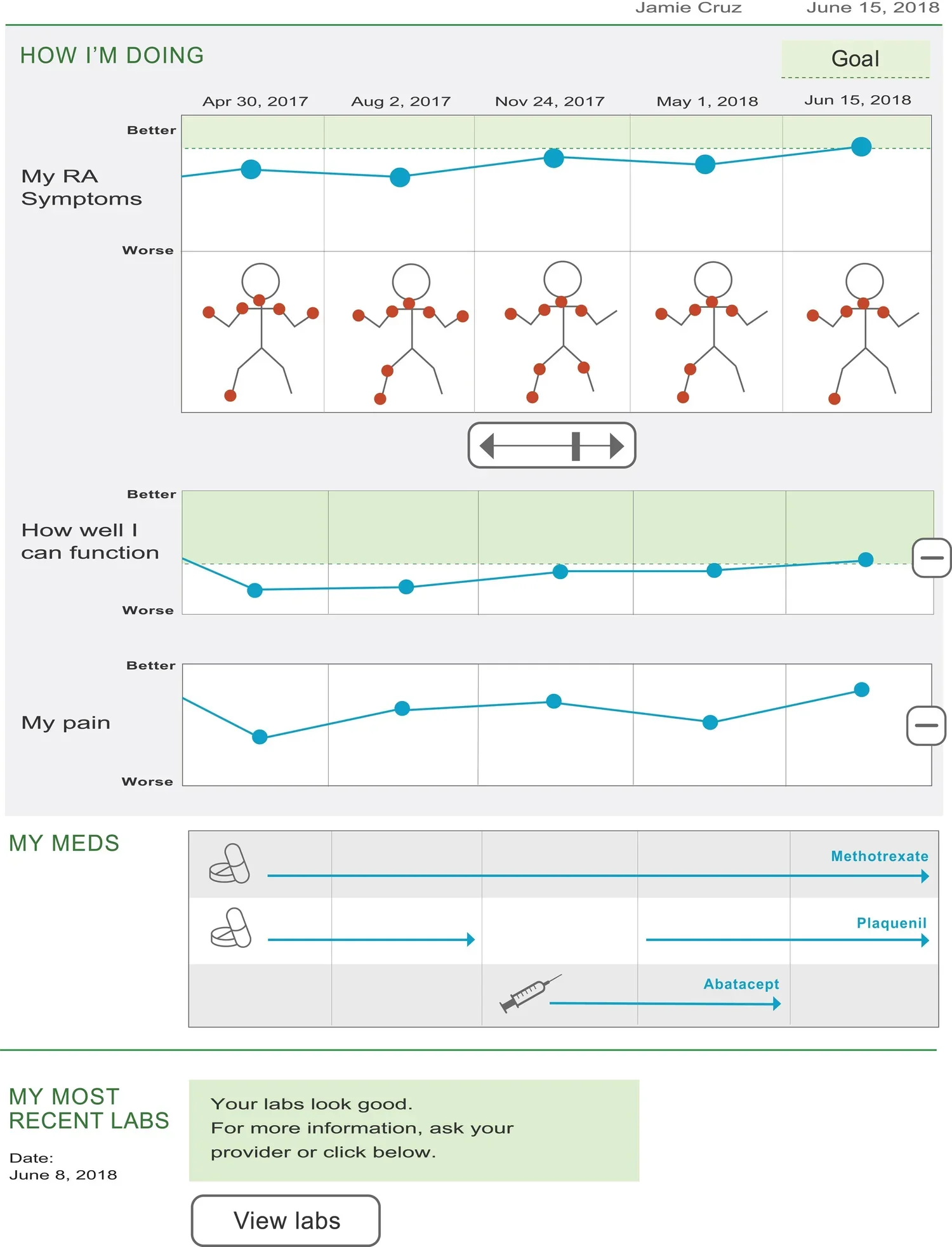 Jamie Cruz June 15, 2018

HOW I'M DOING

Goal

Apr 30, 2017 Aug 2, 2017 Nov 24, 2017 May 1, 2018 Jun 15, 2018

Better

My RA Symptoms

Worse

Better

How well I can function

Worse

Better

My pain

Worse

MY MEDS

Methotrexate

Plaquenil

Abatacept

MY MOST RECENT LABS

Date:
June 8, 2018

Your labs look good.
For more information, ask your provider or click below.

View labs