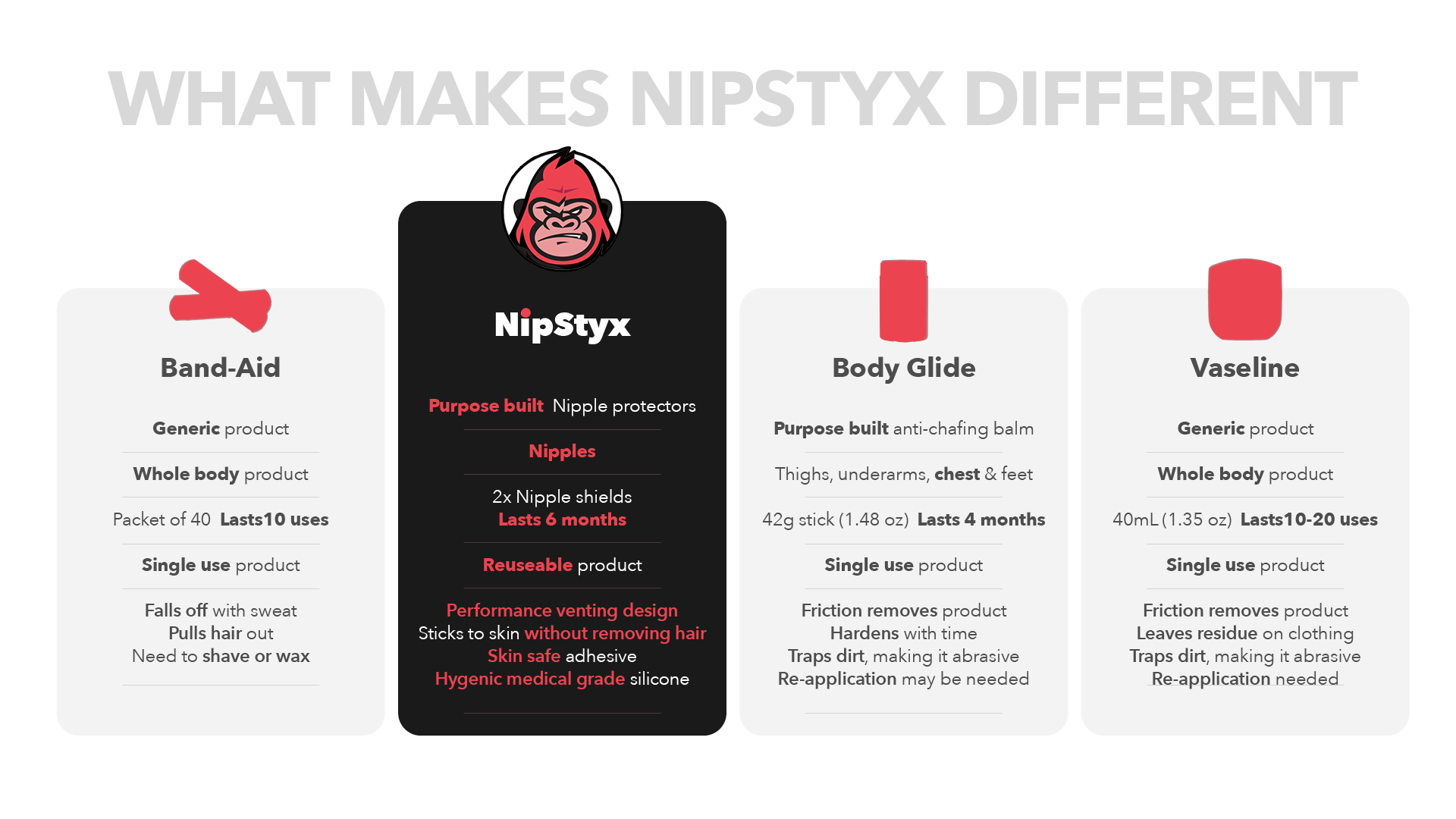 WHAT MAKES NIPSTYX DIFFERENT

Band-Aid

Generic product

Whole body product

Packet of 40 Lasts10 uses

Single use product

Falls off with sweat
Pulls hair out
Need to shave or wax

NipStyx

Purpose built Nipple protectors

Nipples

2x Nipple shields
Lasts 6 months

Reuseable product

Performance venting design
Sticks to skin without removing hair
Skin safe adhesive
Hygenic medical grade silicone

Body Glide

Purpose built anti-chafing balm

Thighs, underarms, chest & feet

42g stick (1.48 oz) Lasts 4 months

Single use product

Friction removes product
Hardens with time
Traps dirt, making it abrasive
Re-application may be needed

Vaseline

Generic product

Whole body product

40mL (1.35 oz) Lasts10-20 uses

Single use product

Friction removes product
Leaves residue on clothing
Traps dirt, making it abrasive
Re-application needed