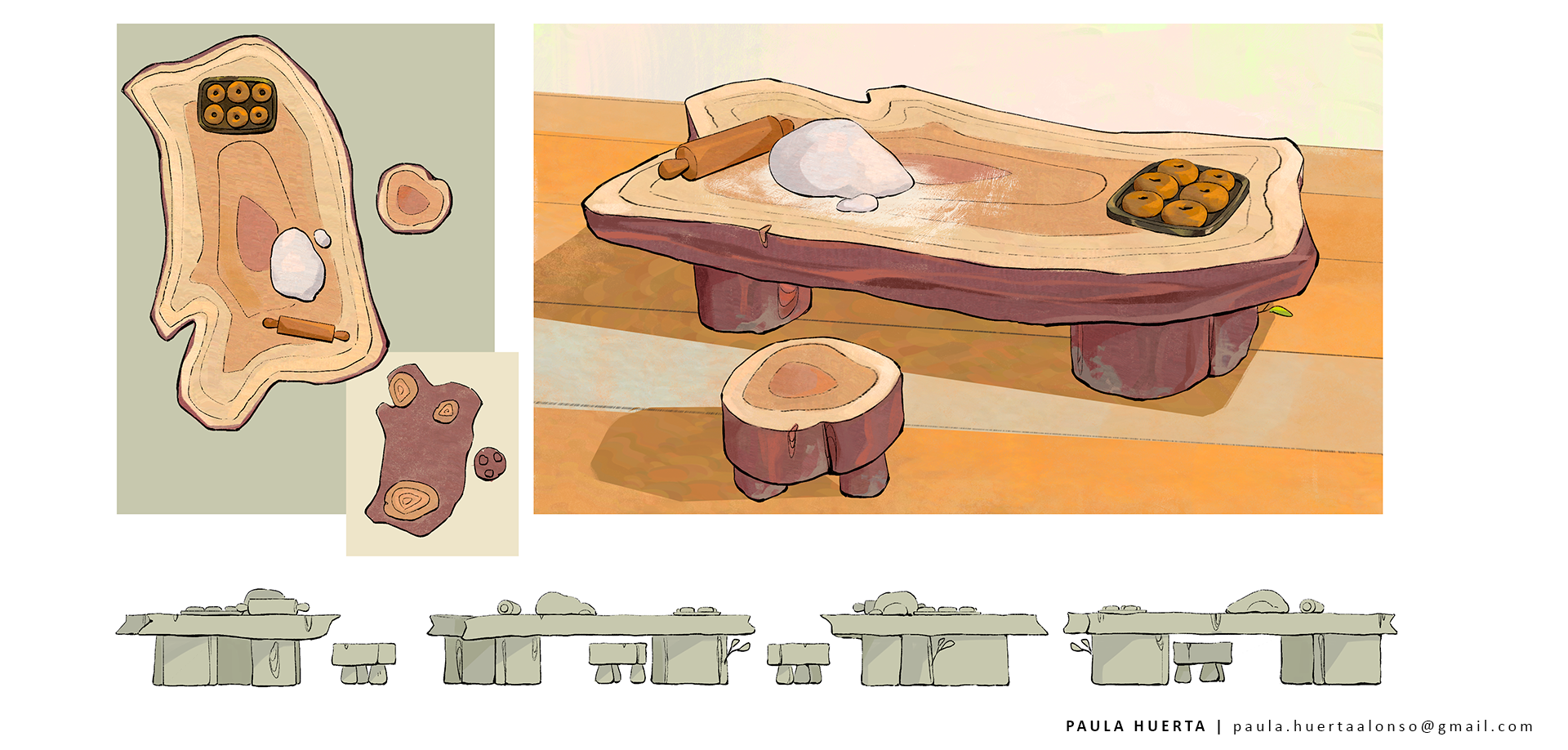 PAULA HUERTA | paula.huertaalonso@gmail.com