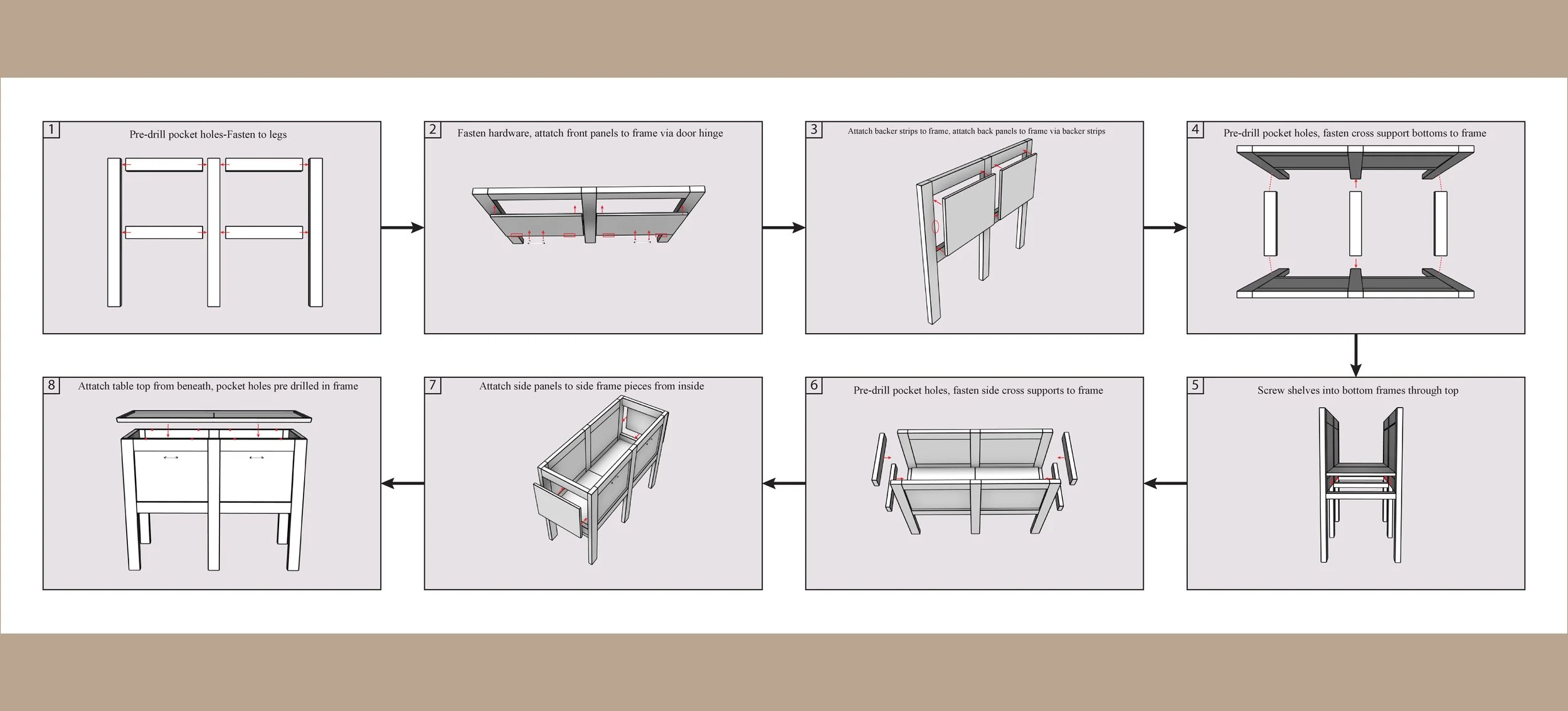 1
Pre-drill pocket holes-Fasten to legs

2
Fasten hardware, attatch front panels to frame via door hinge

3
Attatch backer strips to frame, attatch back panels to frame via backer strips

4
Pre-drill pocket holes, fasten cross support bottoms to frame

5
Screw shelves into bottom frames through top

6
Pre-drill pocket holes, fasten side cross supports to frame

7
Attatch side panels to side frame pieces from inside

8
Attatch table top from beneath, pocket holes pre drilled in frame