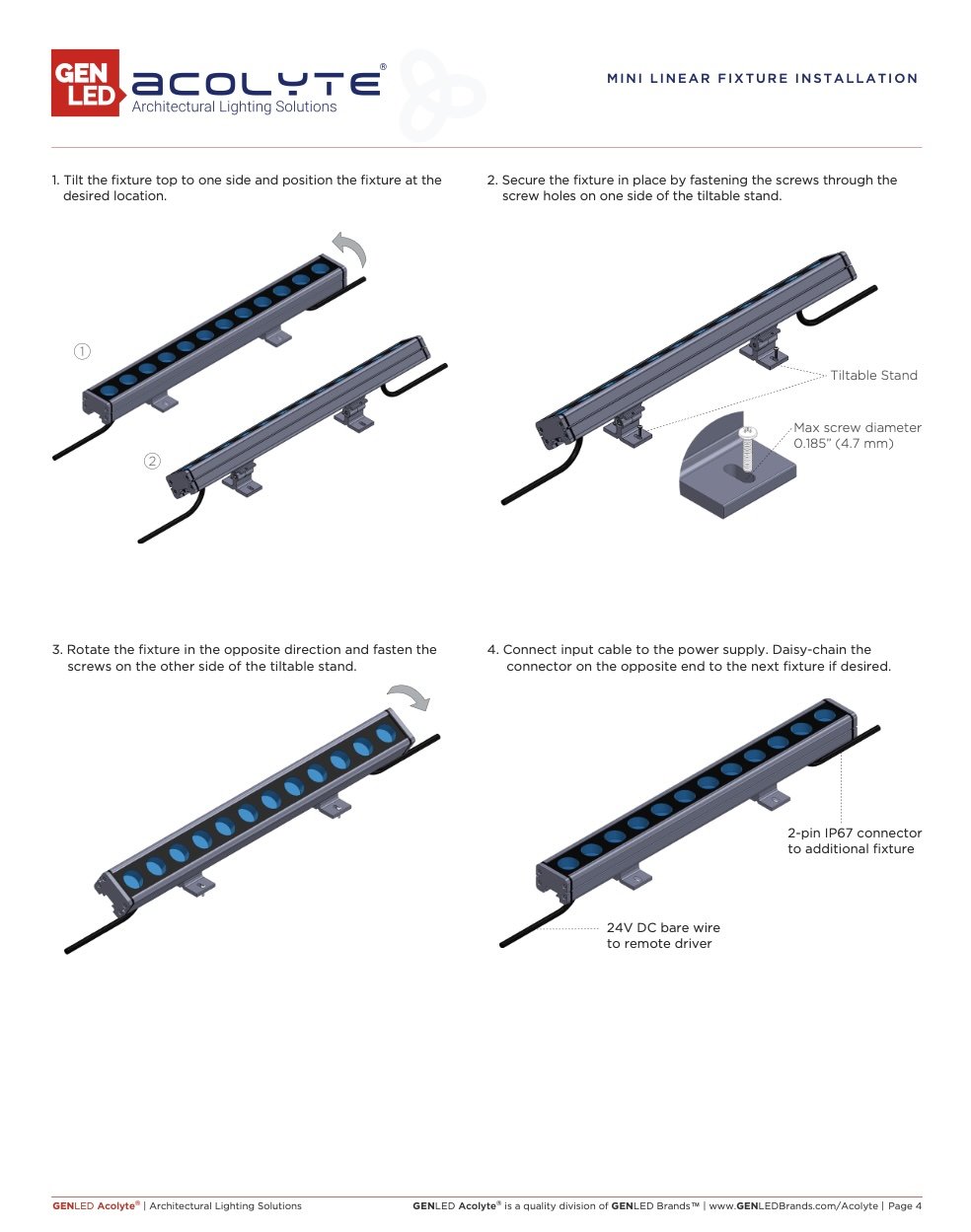 GEN LED ACOLYTE®
Architectural Lighting Solutions

MINI LINEAR FIXTURE INSTALLATION

1. Tilt the fixture top to one side and position the fixture at the desired location.

①

②

2. Secure the fixture in place by fastening the screws through the screw holes on one side of the tiltable stand.

Tiltable Stand

Max screw diameter 0.185" (4.7 mm)

3. Rotate the fixture in the opposite direction and fasten the screws on the other side of the tiltable stand.

4. Connect input cable to the power supply. Daisy-chain the connector on the opposite end to the next fixture if desired.

2-pin IP67 connector to additional fixture

24V DC bare wire to remote driver

GENLED Acolyte® | Architectural Lighting Solutions

GENLED Acolyte® is a quality division of GENLED Brands™ | www.GENLEDBrands.com/Acolyte | Page 4