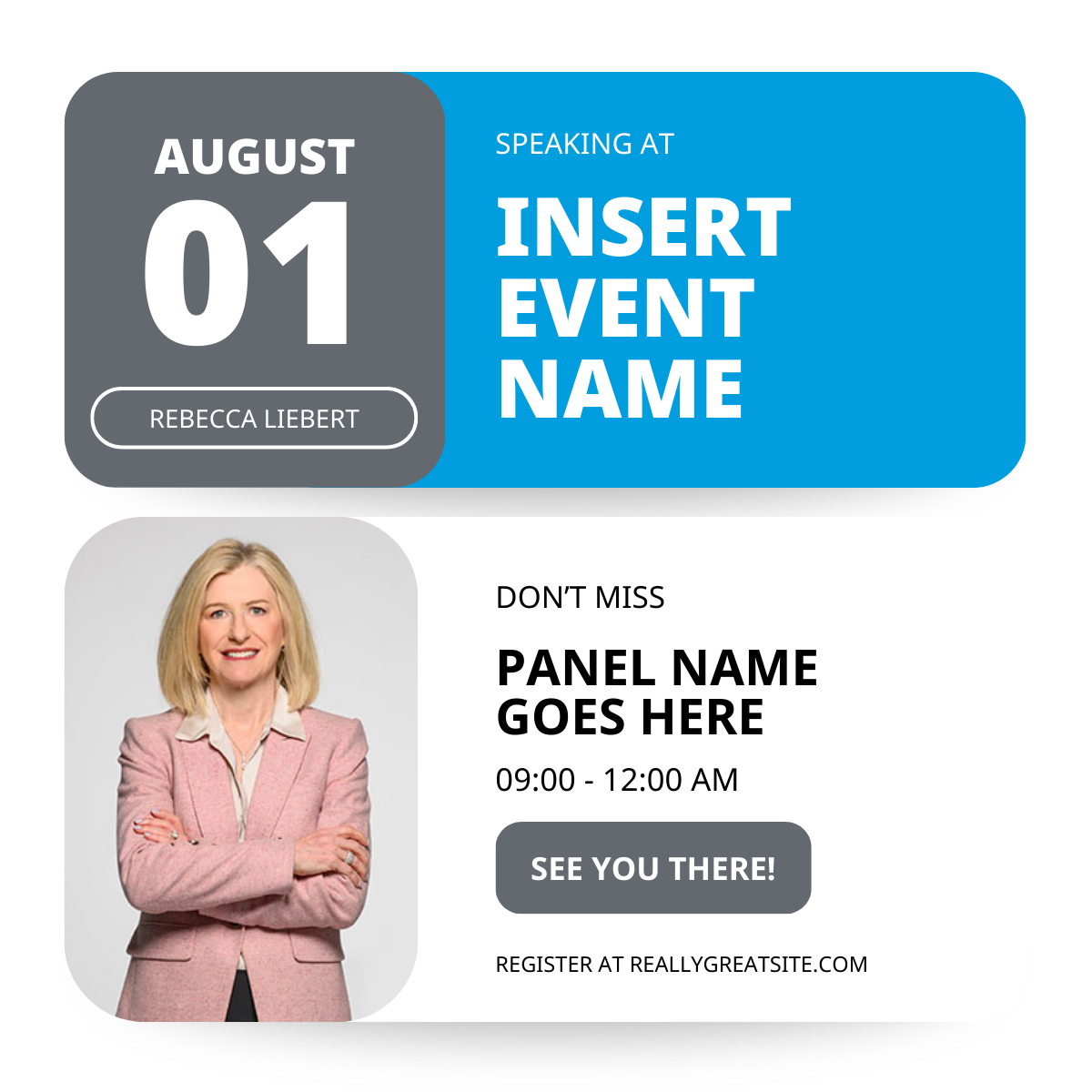 AUGUST
01
REBECCA LIEBERT

SPEAKING AT
INSERT EVENT NAME

DON'T MISS
PANEL NAME GOES HERE
09:00 - 12:00 AM
SEE YOU THERE!
REGISTER AT REALLYGREATSITE.COM