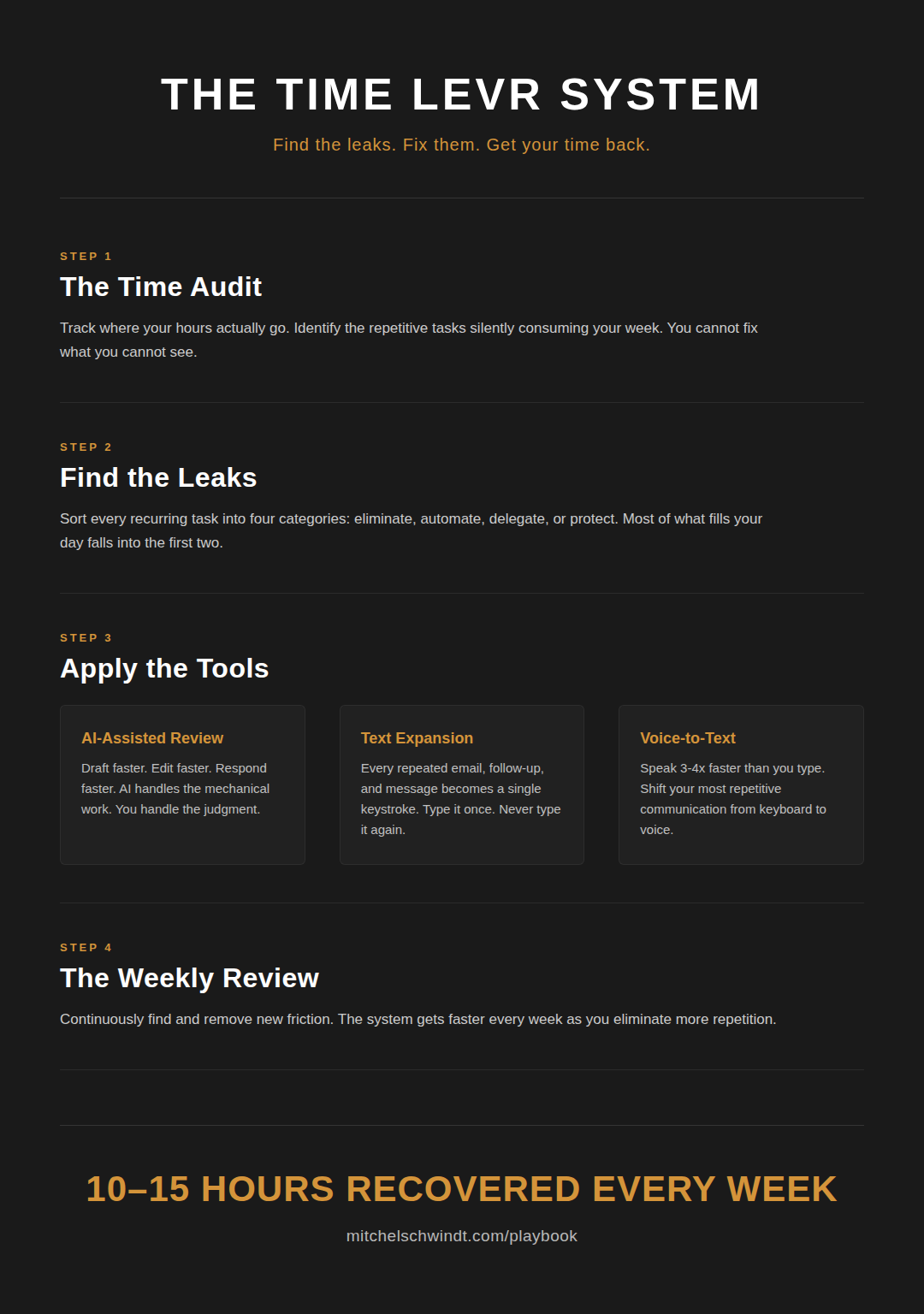 THE TIME LEVR SYSTEM

Find the leaks. Fix them. Get your time back.

STEP 1

The Time Audit

Track where your hours actually go. Identify the repetitive tasks silently consuming your week. You cannot fix what you cannot see.

STEP 2

Find the Leaks

Sort every recurring task into four categories: eliminate, automate, delegate, or protect. Most of what fills your day falls into the first two.

STEP 3

Apply the Tools

AI-Assisted Review

Draft faster. Edit faster. Respond faster. AI handles the mechanical work. You handle the judgment.

Text Expansion

Every repeated email, follow-up, and message becomes a single keystroke. Type it once. Never type it again.

Voice-to-Text

Speak 3-4x faster than you type. Shift your most repetitive communication from keyboard to voice.

STEP 4

The Weekly Review

Continuously find and remove new friction. The system gets faster every week as you eliminate more repetition.

10–15 HOURS RECOVERED EVERY WEEK

mitchelschwindt.com/playbook