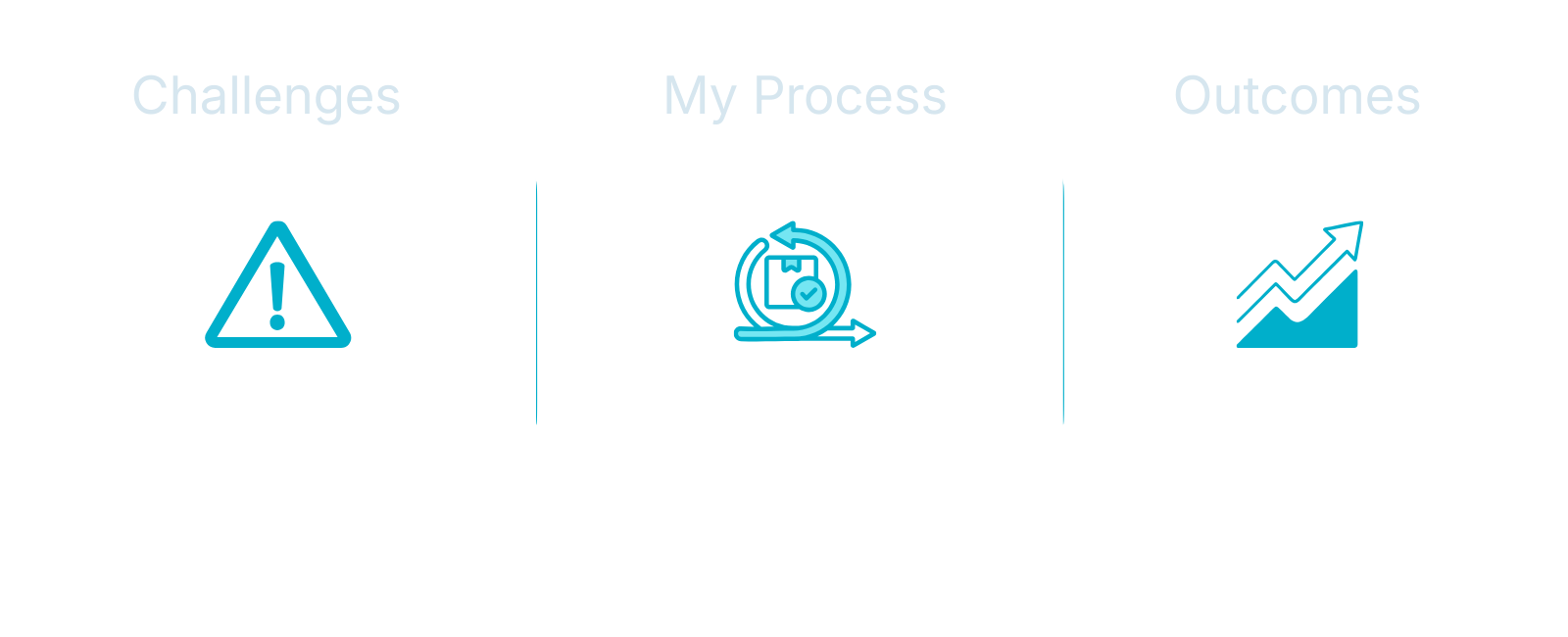 Challenges

My Process

Outcomes