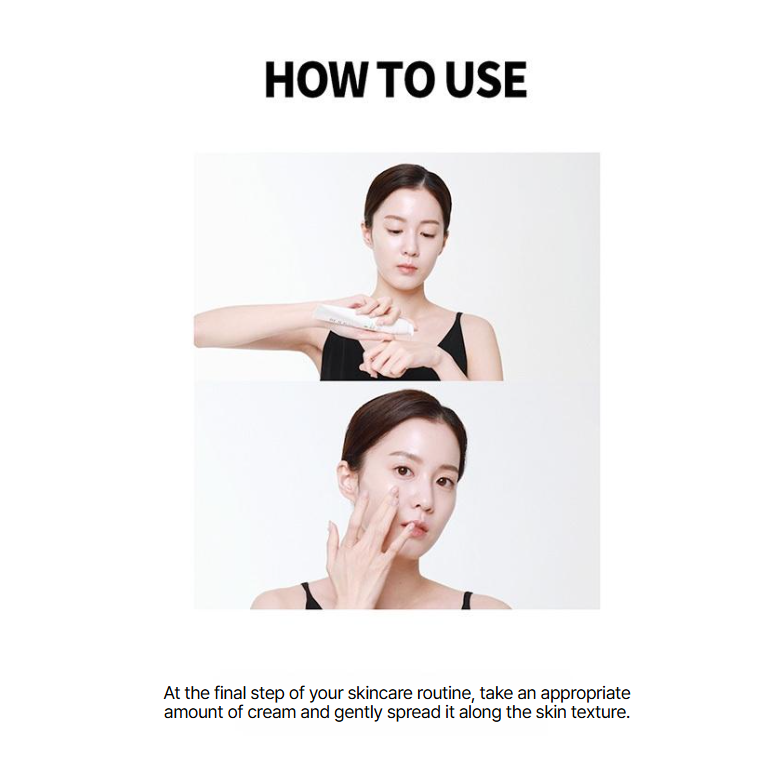 HOW TO USE

At the final step of your skincare routine, take an appropriate amount of cream and gently spread it along the skin texture.