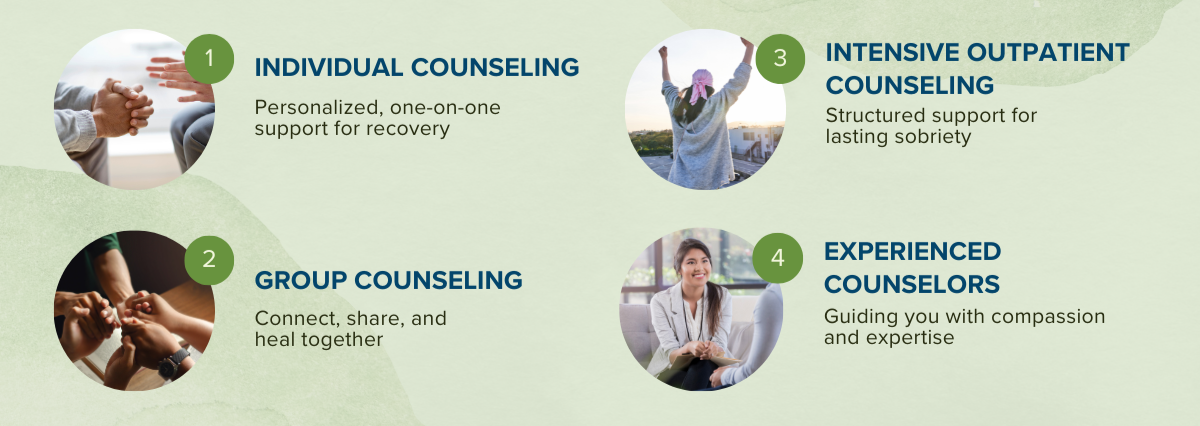 1
INDIVIDUAL COUNSELING
Personalized, one-on-one support for recovery

2
GROUP COUNSELING
Connect, share, and heal together

3
INTENSIVE OUTPATIENT COUNSELING
Structured support for lasting sobriety

4
EXPERIENCED COUNSELORS
Guiding you with compassion and expertise