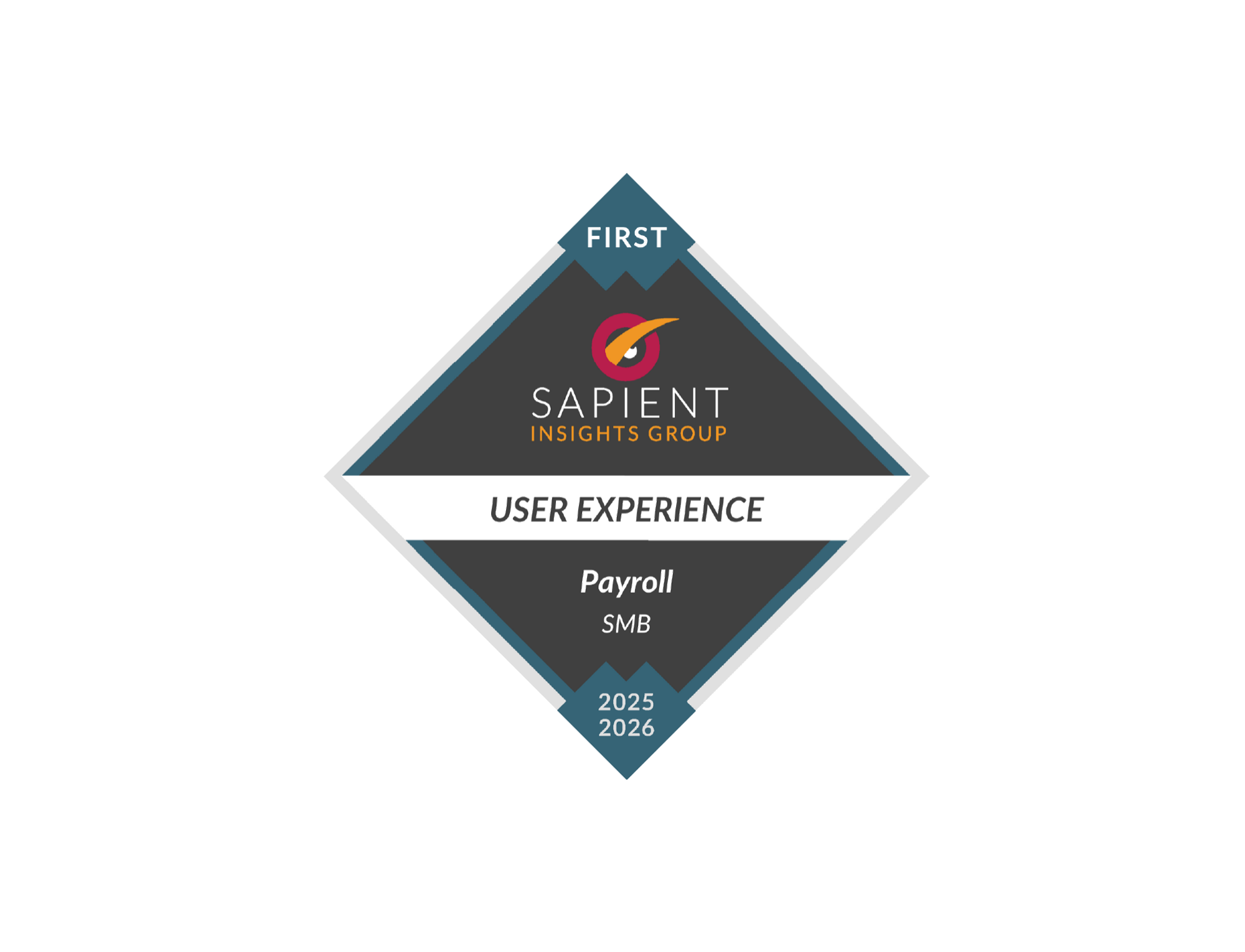 FIRST

SAPIENT
INSIGHTS GROUP

USER EXPERIENCE

Payroll

SMB

2025
2026