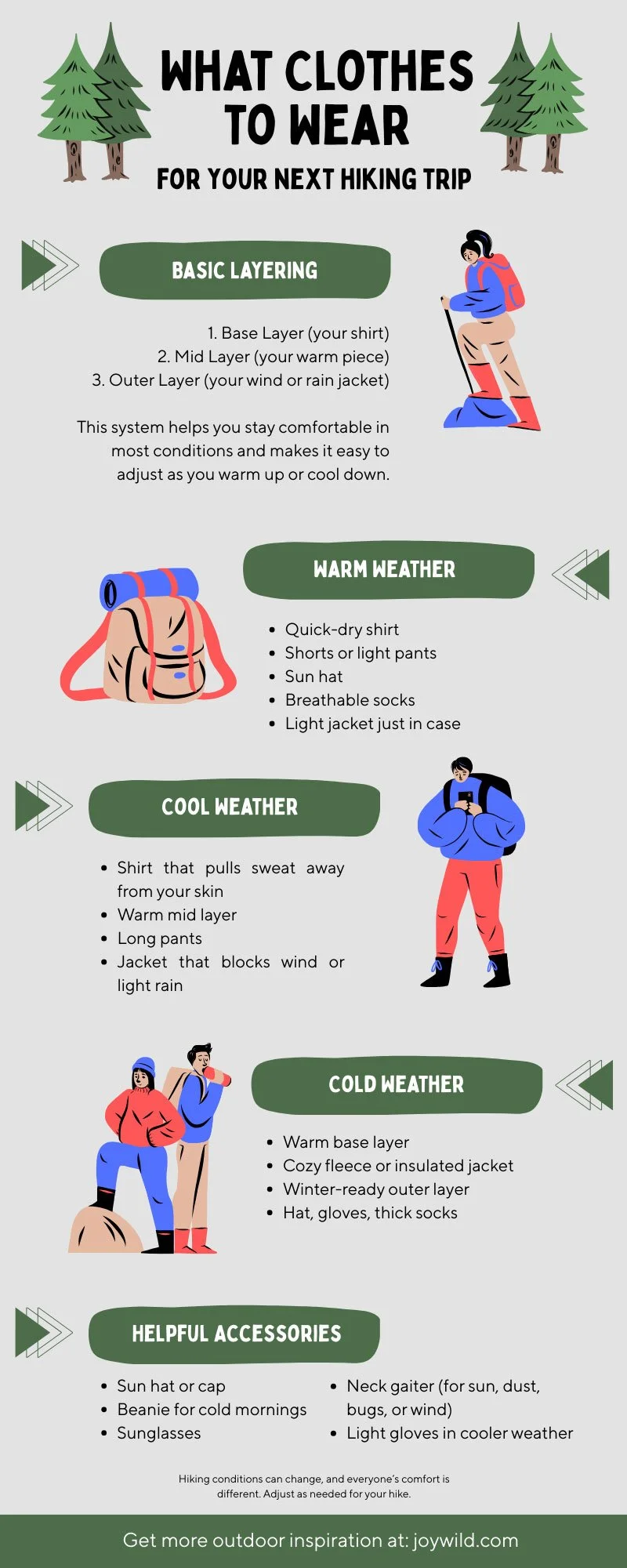 WHAT CLOTHES TO WEAR

FOR YOUR NEXT HIKING TRIP

BASIC LAYERING

1. Base Layer (your shirt)
2. Mid Layer (your warm piece)
3. Outer Layer (your wind or rain jacket)

This system helps you stay comfortable in most conditions and makes it easy to adjust as you warm up or cool down.

WARM WEATHER

- Quick-dry shirt
- Shorts or light pants
- Sun hat
- Breathable socks
- Light jacket just in case

COOL WEATHER

- Shirt that pulls sweat away from your skin
- Warm mid layer
- Long pants
- Jacket that blocks wind or light rain

COLD WEATHER

- Warm base layer
- Cozy fleece or insulated jacket
- Winter-ready outer layer
- Hat, gloves, thick socks

HELPFUL ACCESSORIES

- Sun hat or cap
- Beanie for cold mornings
- Sunglasses

- Neck gaiter (for sun, dust, bugs, or wind)
- Light gloves in cooler weather

Hiking conditions can change, and everyone's comfort is different. Adjust as needed for your hike.

Get more outdoor inspiration at: joywild.com