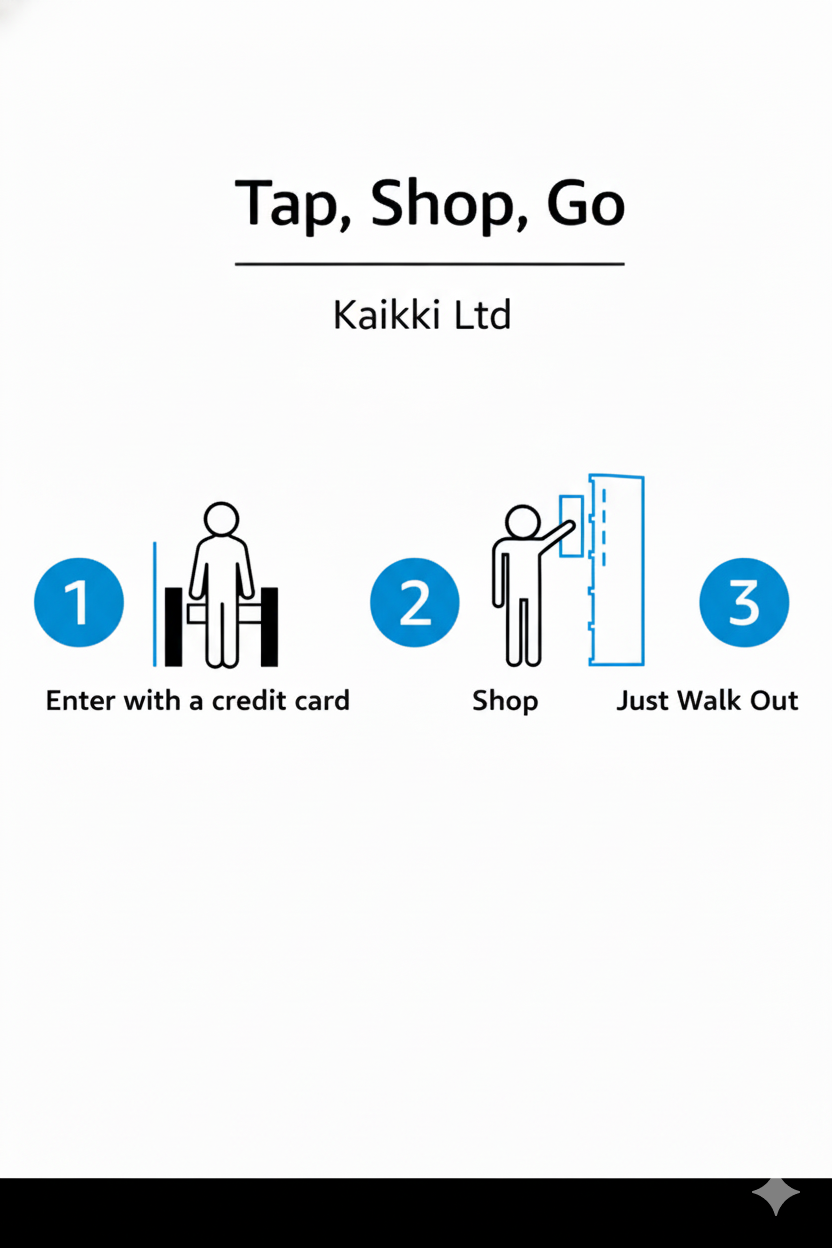 Tap, Shop, Go

Kaikki Ltd

1

Enter with a credit card

2

Shop

3

Just Walk Out