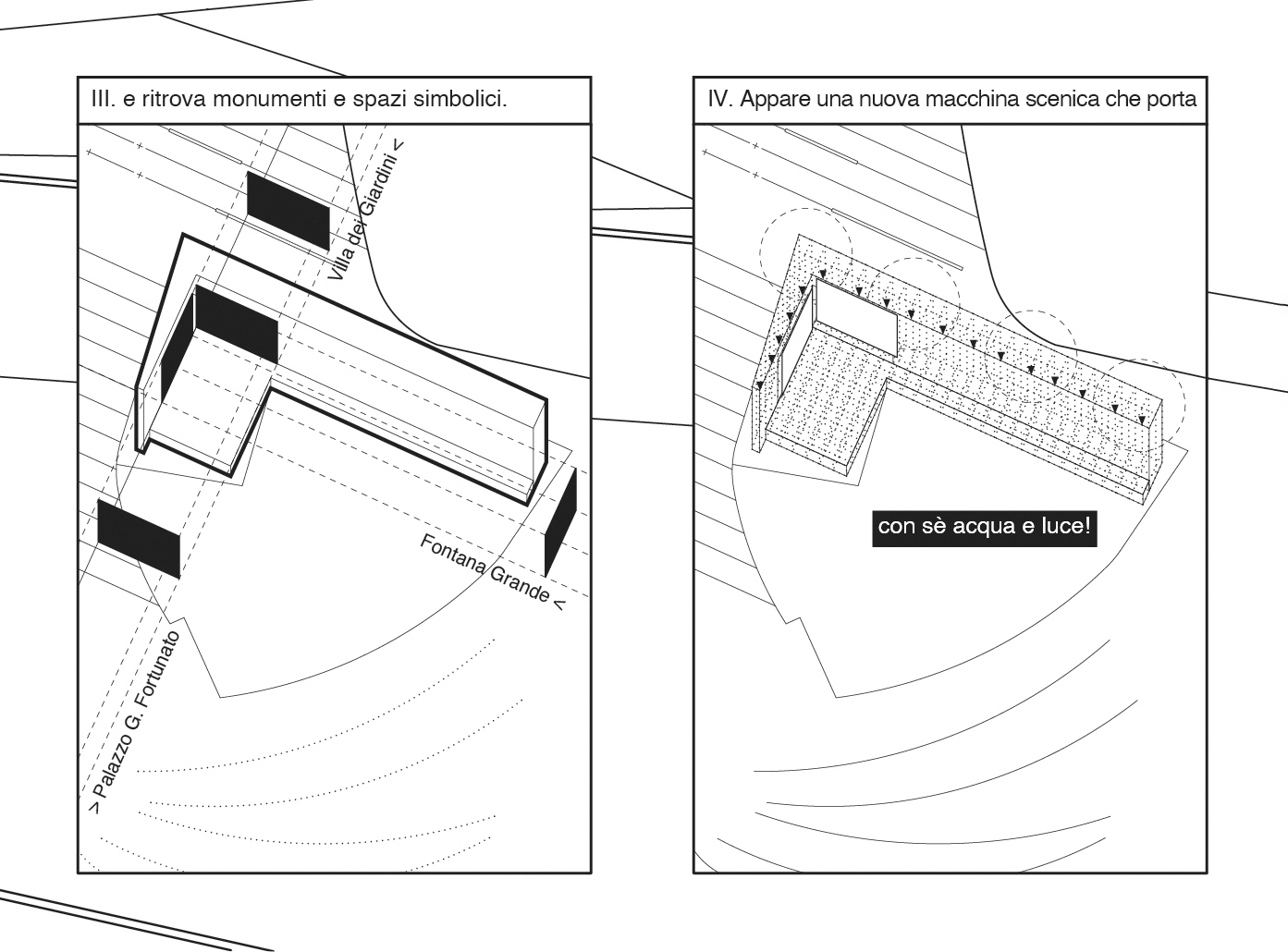 III. e ritrova monumenti e spazi simbolici.

Villa dei Giardini <

Fontana Grande <

> Palazzo G. Fortunato

IV. Appare una nuova macchina scenica che porta

con sè acqua e luce!