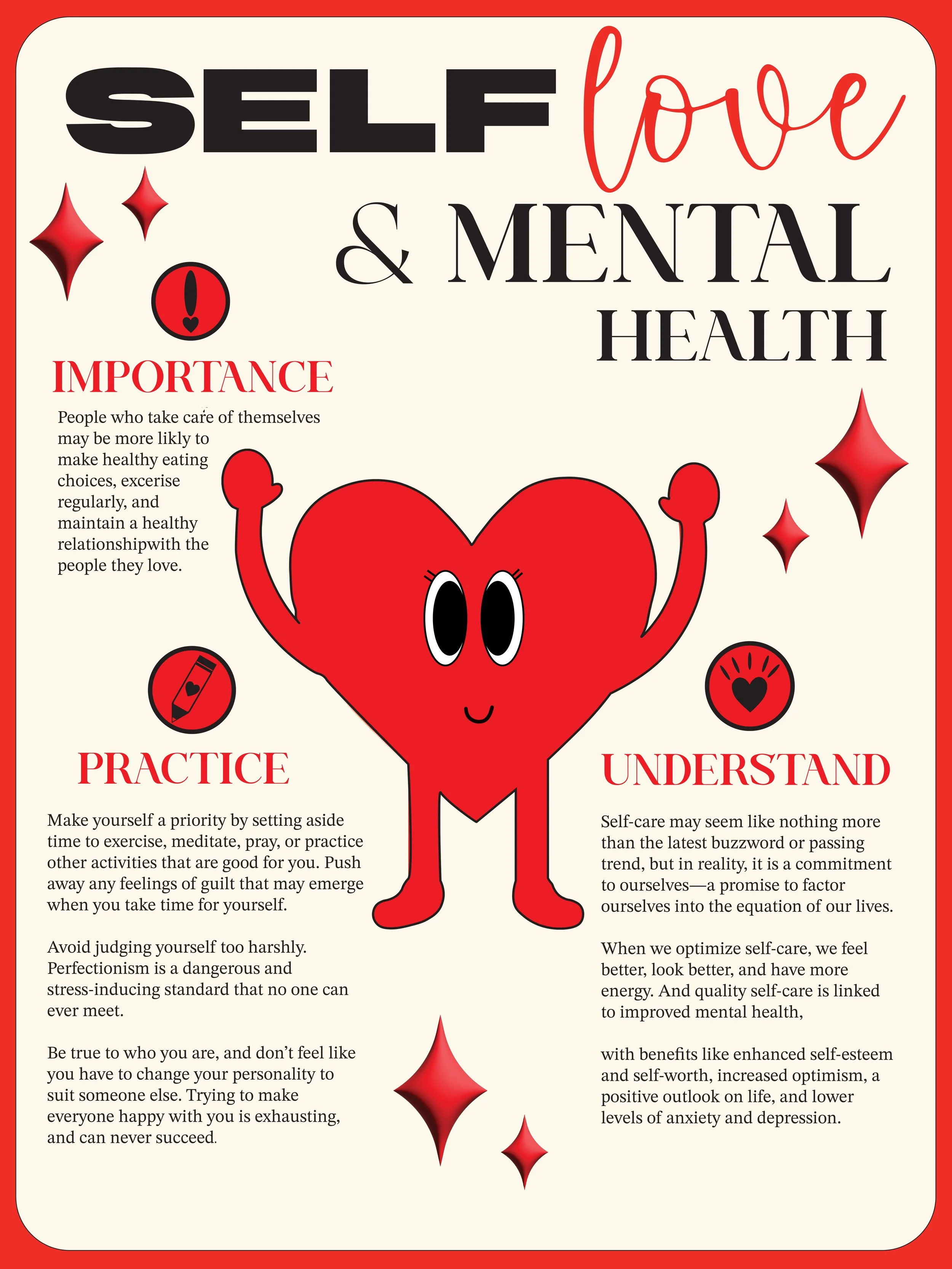 SELF love & MENTAL HEALTH

IMPORTANCE

People who take care of themselves may be more likly to make healthy eating choices, excerise regularly, and maintain a healthy relationshipwith the people they love.

PRACTICE

Make yourself a priority by setting aside time to exercise, meditate, pray, or practice other activities that are good for you. Push away any feelings of guilt that may emerge when you take time for yourself.

Avoid judging yourself too harshly. Perfectionism is a dangerous and stress-inducing standard that no one can ever meet.

Be true to who you are, and don't feel like you have to change your personality to suit someone else. Trying to make everyone happy with you is exhausting, and can never succeed.

UNDERSTAND

Self-care may seem like nothing more than the latest buzzword or passing trend, but in reality, it is a commitment to ourselves—a promise to factor ourselves into the equation of our lives.

When we optimize self-care, we feel better, look better, and have more energy. And quality self-care is linked to improved mental health,

with benefits like enhanced self-esteem and self-worth, increased optimism, a positive outlook on life, and lower levels of anxiety and depression.