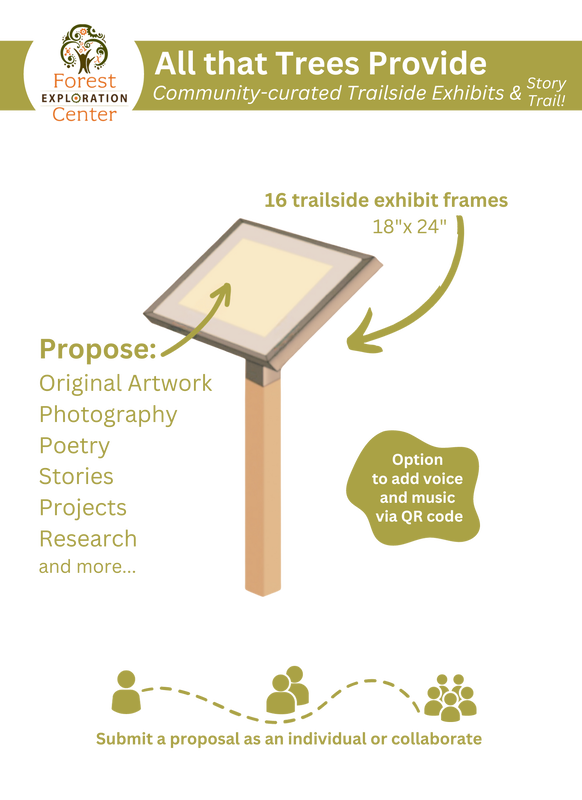 Forest
EXPLORATION
Center

All that Trees Provide
Community-curated Trailside Exhibits & Story Trail!

16 trailside exhibit frames
18"x 24"

Propose:
Original Artwork
Photography
Poetry
Stories
Projects
Research
and more...

Option to add voice and music via QR code

Submit a proposal as an individual or collaborate