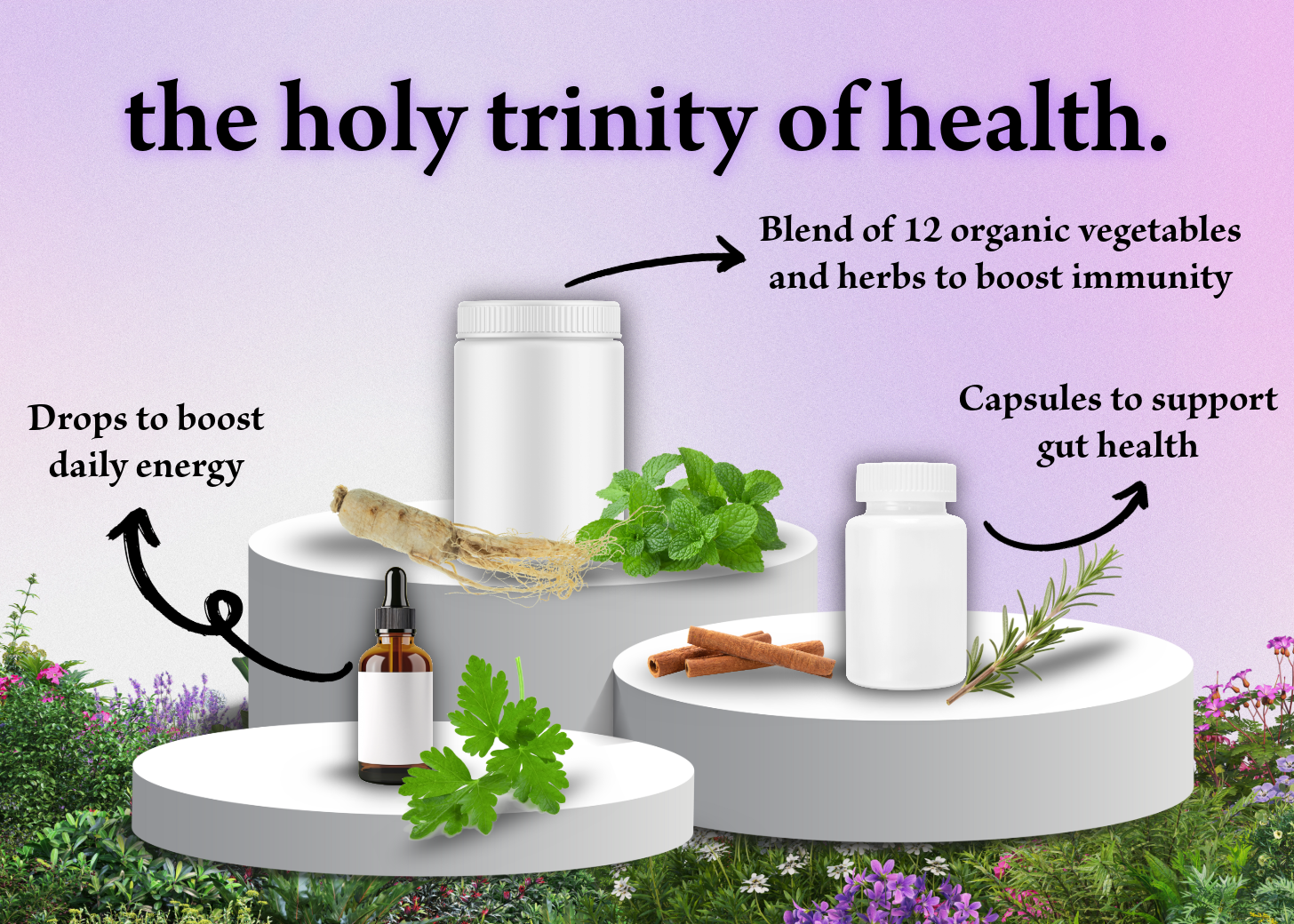 the holy trinity of health.

Blend of 12 organic vegetables and herbs to boost immunity

Drops to boost daily energy

Capsules to support gut health