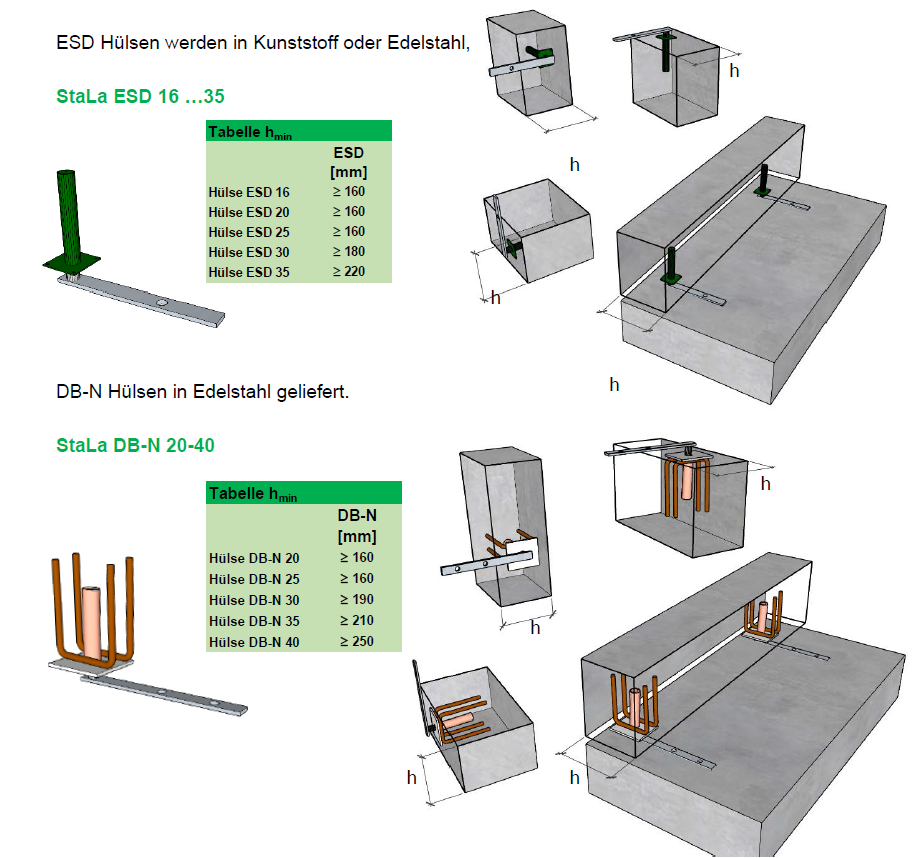 ESD Hülsen werden in Kunststoff oder Edelstahl,

StaLa ESD 16 …35

| Tabelle $h_{min}$ | |
|---|---|
| | ESD [mm] |
| Hülse ESD 16 | ≥ 160 |
| Hülse ESD 20 | ≥ 160 |
| Hülse ESD 25 | ≥ 160 |
| Hülse ESD 30 | ≥ 180 |
| Hülse ESD 35 | ≥ 220 |

h

h

h

h

DB-N Hülsen in Edelstahl geliefert.

StaLa DB-N 20-40

| Tabelle $h_{min}$ | |
|---|---|
| | DB-N [mm] |
| Hülse DB-N 20 | ≥ 160 |
| Hülse DB-N 25 | ≥ 160 |
| Hülse DB-N 30 | ≥ 190 |
| Hülse DB-N 35 | ≥ 210 |
| Hülse DB-N 40 | ≥ 250 |

h

h

h

h