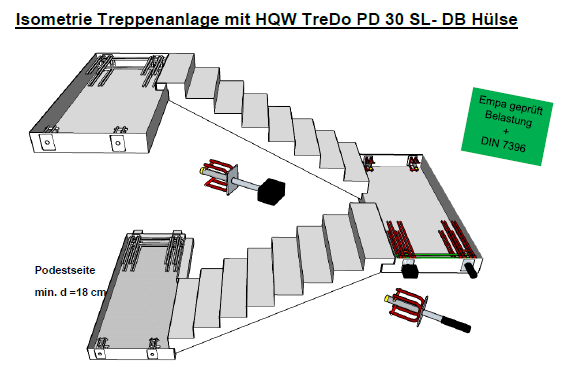 Isometrie Treppenanlage mit HQW TreDo PD 30 SL- DB Hülse

Empa geprüft
Belastung
+
DIN 7396

Podestseite

min. d =18 cm