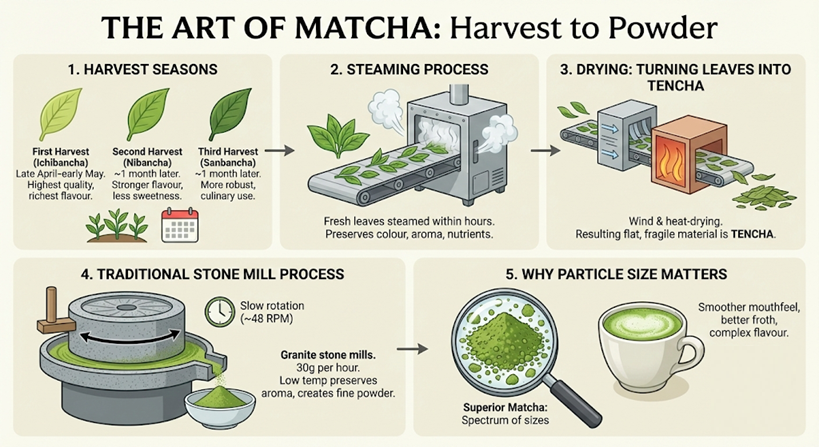 THE ART OF MATCHA: Harvest to Powder

1. HARVEST SEASONS

First Harvest (Ichibancha)
Late April–early May. Highest quality, richest flavour.

Second Harvest (Nibancha)
~1 month later. Stronger flavour, less sweetness.

Third Harvest (Sanbancha)
~1 month later. More robust, culinary use.

2. STEAMING PROCESS

Fresh leaves steamed within hours. Preserves colour, aroma, nutrients.

3. DRYING: TURNING LEAVES INTO TENCHA

Wind & heat-drying. Resulting flat, fragile material is TENCHA.

4. TRADITIONAL STONE MILL PROCESS

Slow rotation (~48 RPM)

Granite stone mills. 30g per hour. Low temp preserves aroma, creates fine powder.

5. WHY PARTICLE SIZE MATTERS

Superior Matcha: Spectrum of sizes

Smoother mouthfeel, better froth, complex flavour.