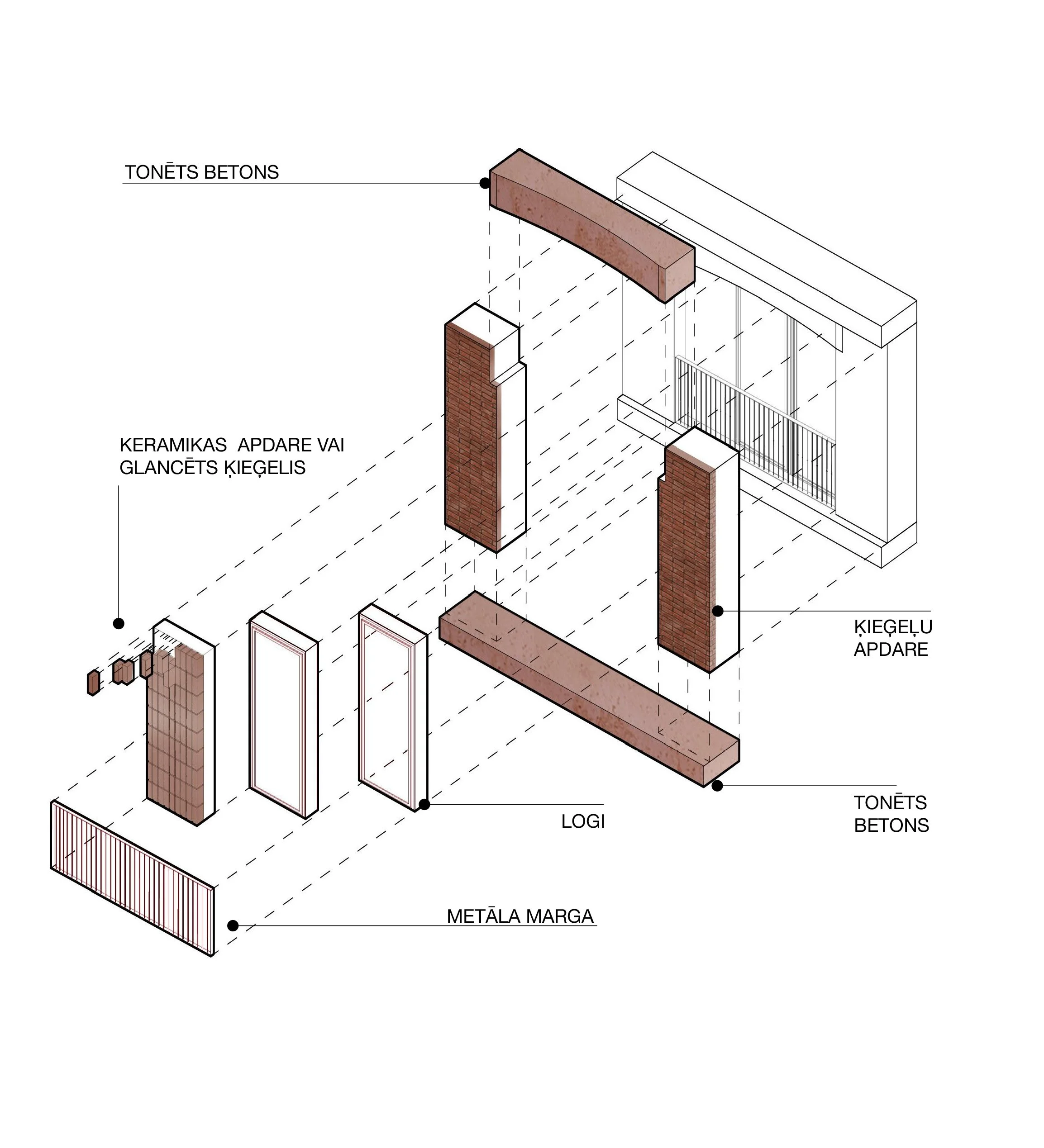 TONĒTS BETONS

KERAMIKAS APDARE VAI GLANCĒTS ĶIEĢELIS

ĶIEĢEĻU APDARE

LOGI

TONĒTS BETONS

METĀLA MARGA