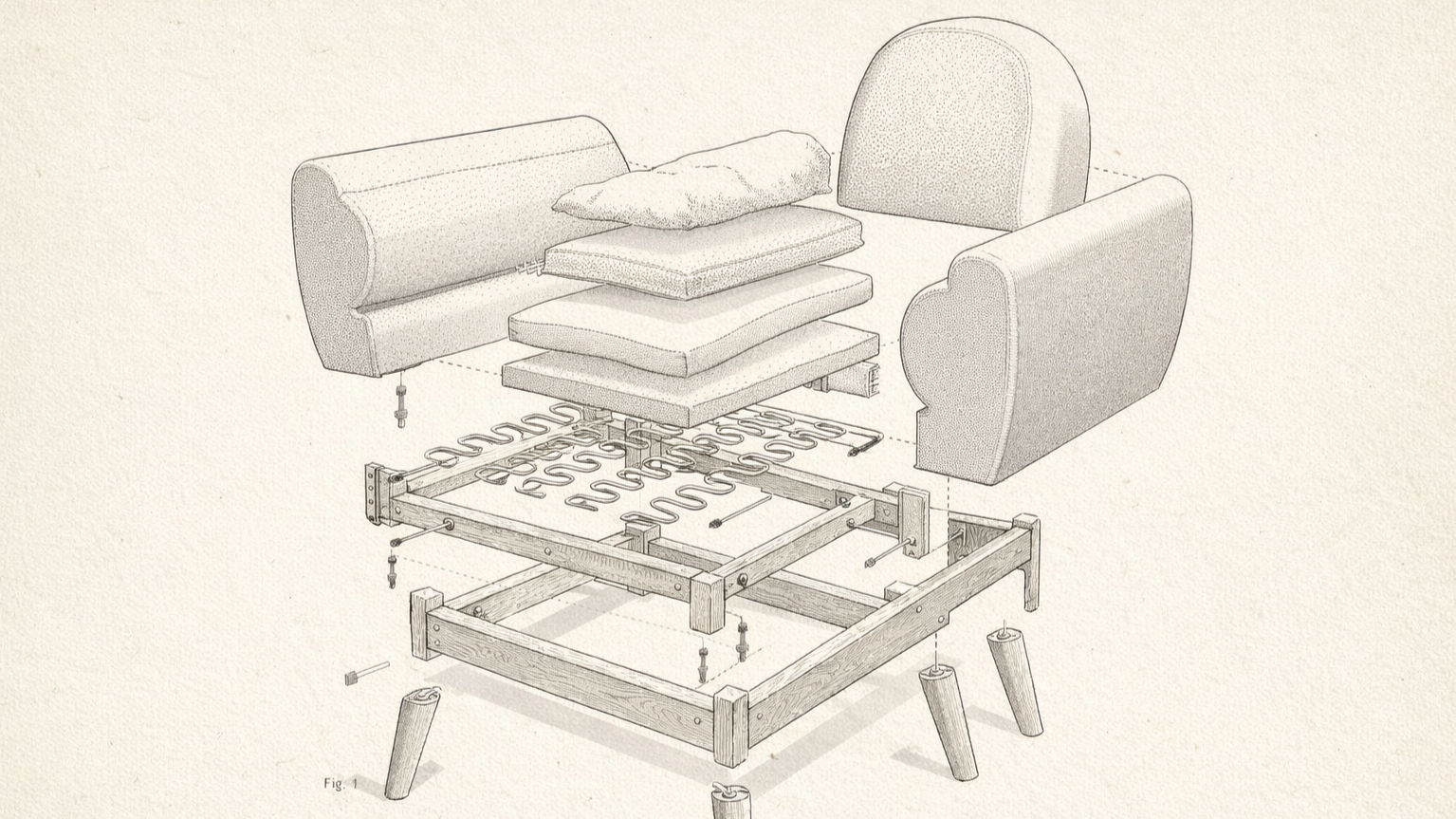 Fig. 1