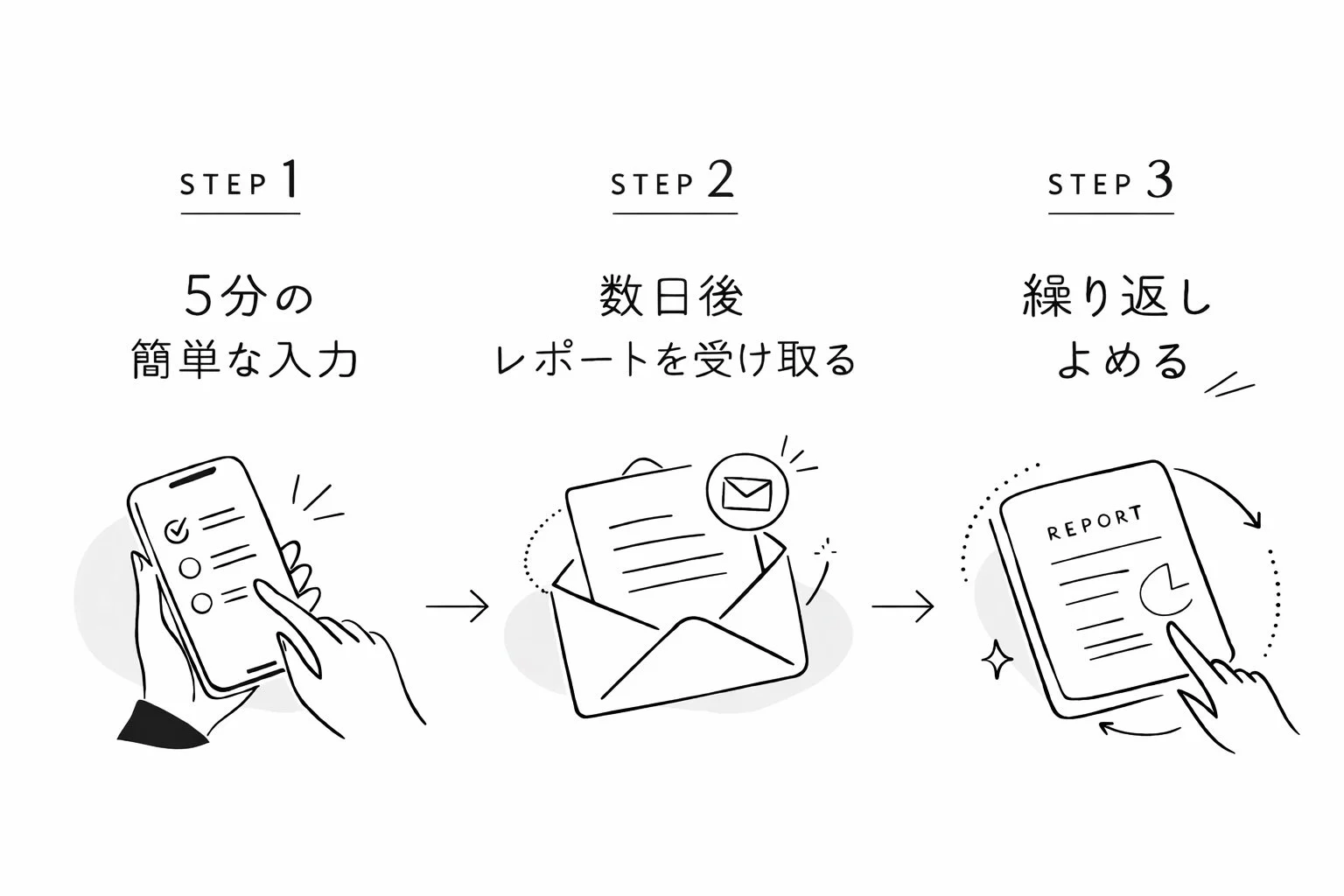 STEP 1

5分の
簡単な入力

STEP 2

数日後
レポートを受け取る

STEP 3

繰り返し
よめる

REPORT