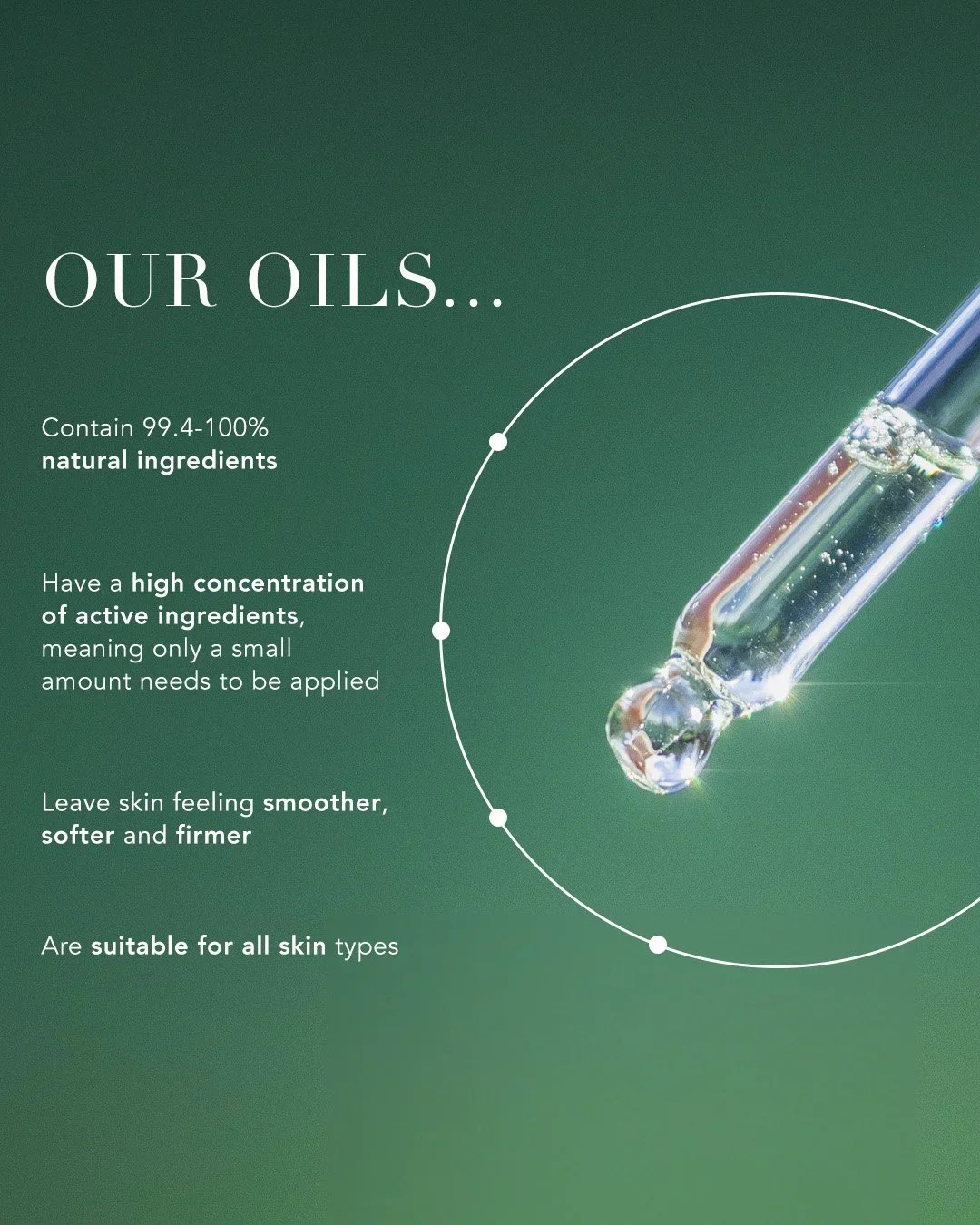 OUR OILS...

Contain 99.4-100% natural ingredients

Have a high concentration of active ingredients, meaning only a small amount needs to be applied

Leave skin feeling smoother, softer and firmer

Are suitable for all skin types