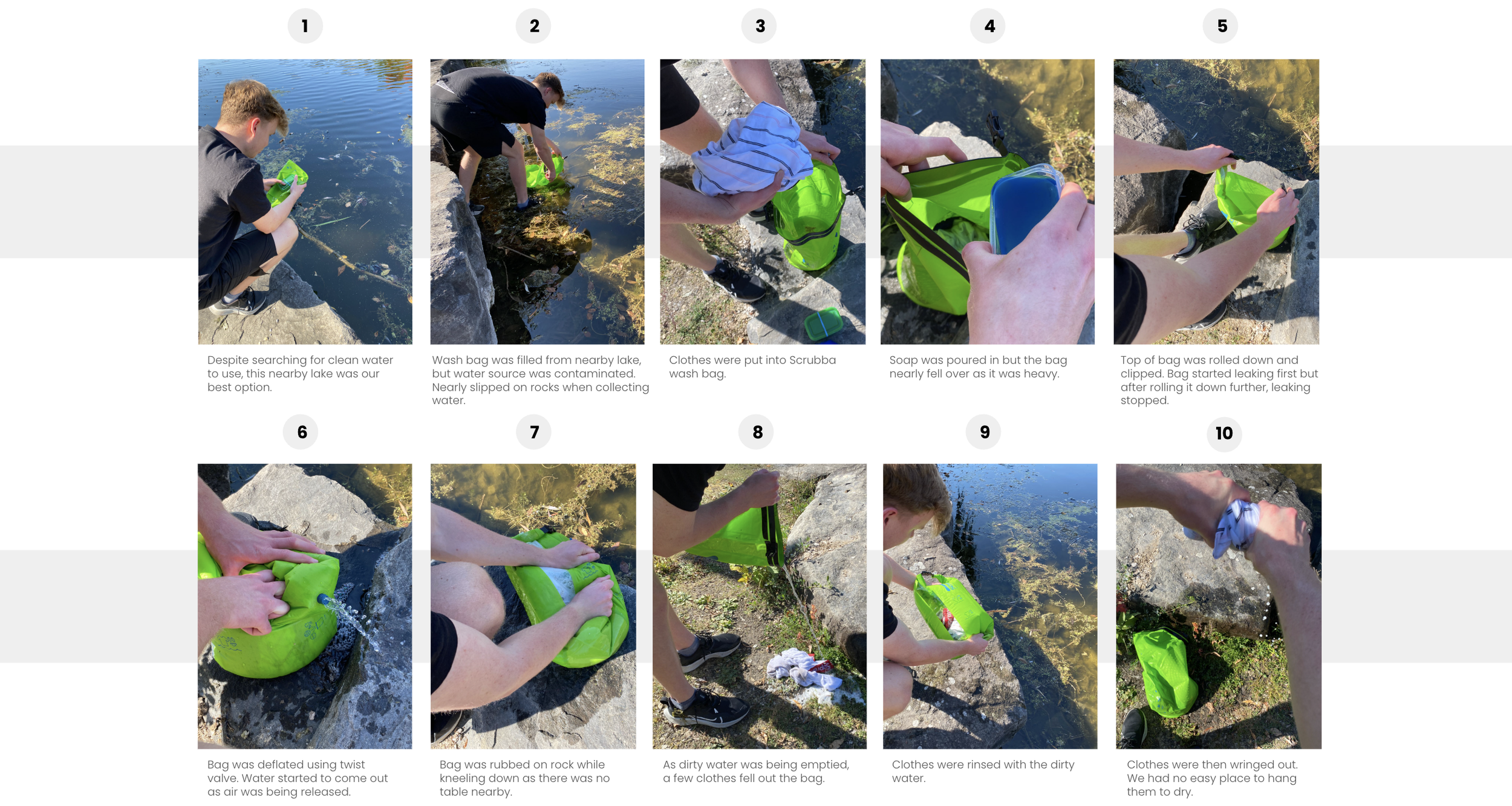 1

Despite searching for clean water to use, this nearby lake was our best option.

2

Wash bag was filled from nearby lake, but water source was contaminated. Nearly slipped on rocks when collecting water.

3

Clothes were put into Scrubba wash bag.

4

Soap was poured in but the bag nearly fell over as it was heavy.

5

Top of bag was rolled down and clipped. Bag started leaking first but after rolling it down further, leaking stopped.

6

Bag was deflated using twist valve. Water started to come out as air was being released.

7

Bag was rubbed on rock while kneeling down as there was no table nearby.

8

As dirty water was being emptied, a few clothes fell out the bag.

9

Clothes were rinsed with the dirty water.

10

Clothes were then wringed out. We had no easy place to hang them to dry.