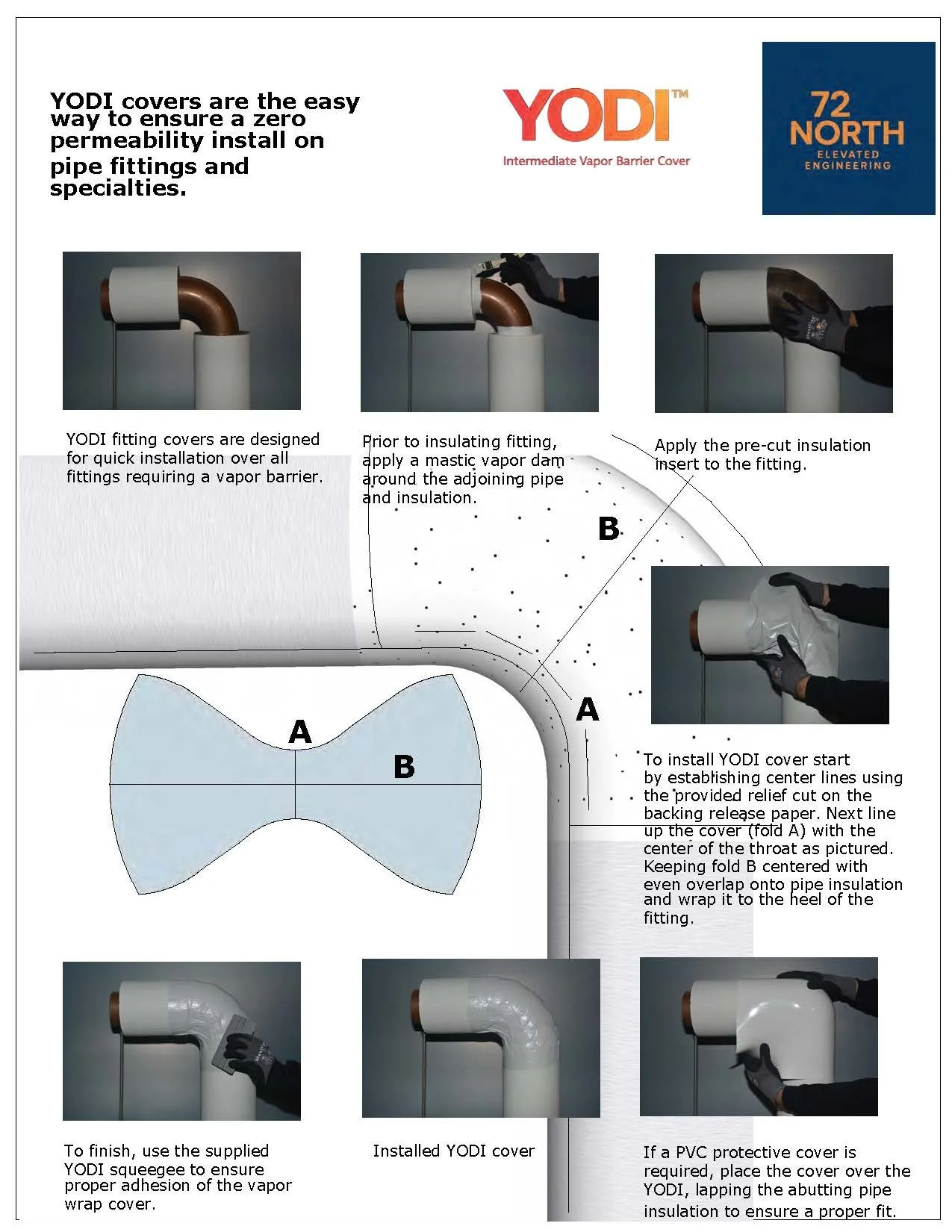 YODI covers are the easy way to ensure a zero permeability install on pipe fittings and specialties.

YODI™
Intermediate Vapor Barrier Cover

72 NORTH
ELEVATED ENGINEERING

YODI fitting covers are designed for quick installation over all fittings requiring a vapor barrier.

Prior to insulating fitting, apply a mastic vapor dam around the adjoining pipe and insulation.

Apply the pre-cut insulation insert to the fitting.

B

A

A

B

To install YODI cover start by establishing center lines using the provided relief cut on the backing release paper. Next line up the cover (fold A) with the center of the throat as pictured. Keeping fold B centered with even overlap onto pipe insulation and wrap it to the heel of the fitting.

To finish, use the supplied YODI squeegee to ensure proper adhesion of the vapor wrap cover.

Installed YODI cover

If a PVC protective cover is required, place the cover over the YODI, lapping the abutting pipe insulation to ensure a proper fit.