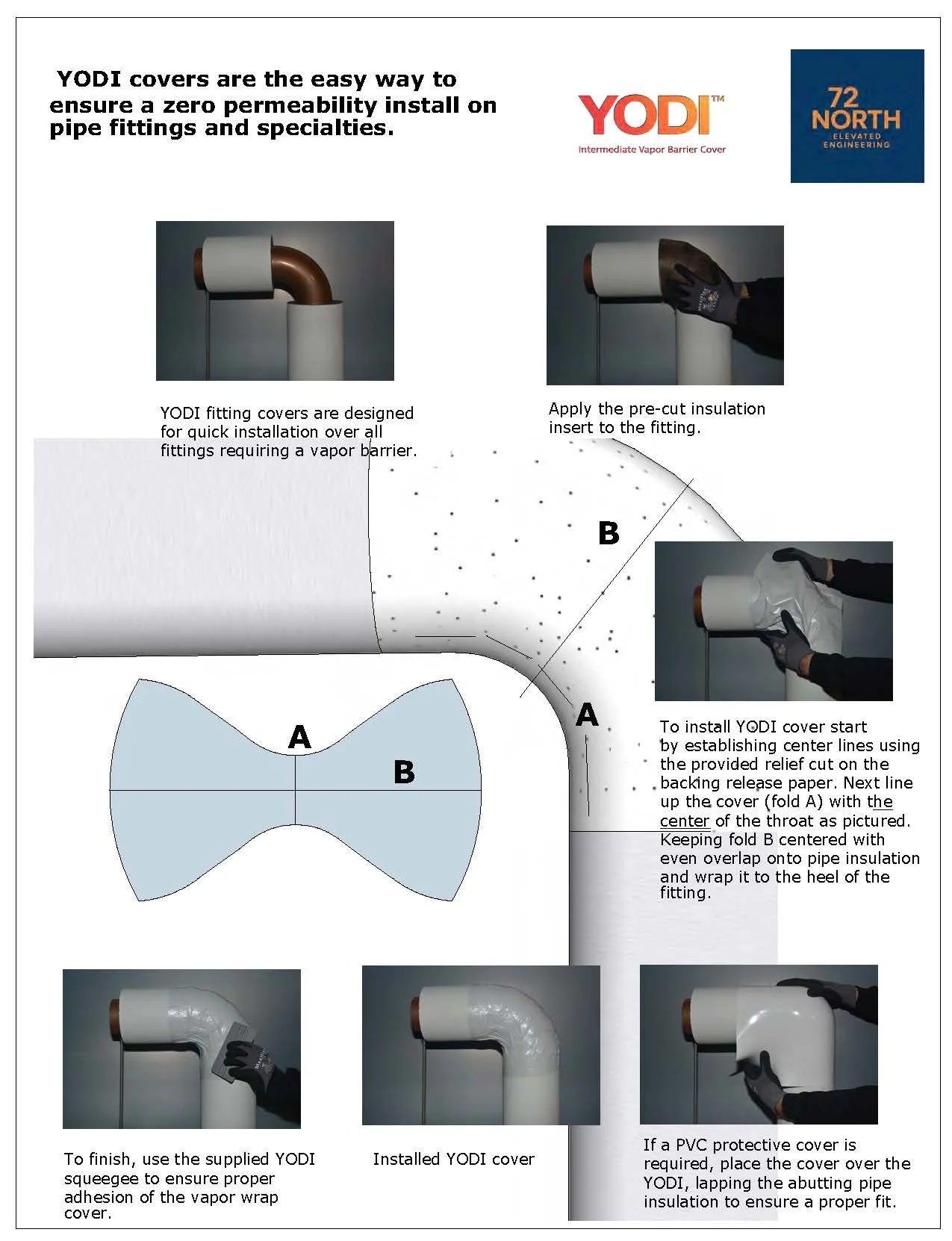 YODI covers are the easy way to ensure a zero permeability install on pipe fittings and specialties.

YODI™
Intermediate Vapor Barrier Cover

72 NORTH
ELEVATED ENGINEERING

YODI fitting covers are designed for quick installation over all fittings requiring a vapor barrier.

Apply the pre-cut insulation insert to the fitting.

B

A

A

B

To install YODI cover start by establishing center lines using the provided relief cut on the backing release paper. Next line up the cover (fold A) with the center of the throat as pictured. Keeping fold B centered with even overlap onto pipe insulation and wrap it to the heel of the fitting.

To finish, use the supplied YODI squeegee to ensure proper adhesion of the vapor wrap cover.

Installed YODI cover

If a PVC protective cover is required, place the cover over the YODI, lapping the abutting pipe insulation to ensure a proper fit.