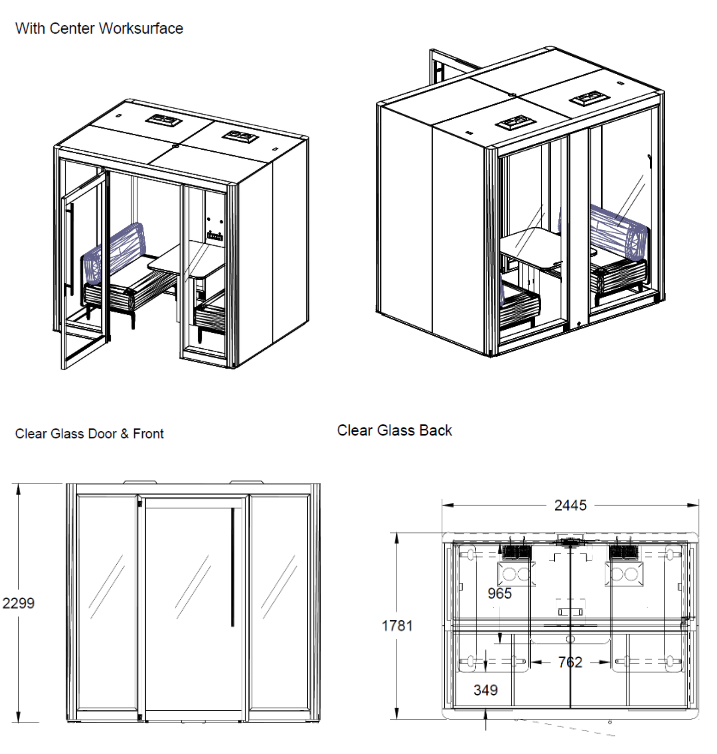 With Center Worksurface

Clear Glass Door & Front

Clear Glass Back

2299

2445

1781

965

762

349