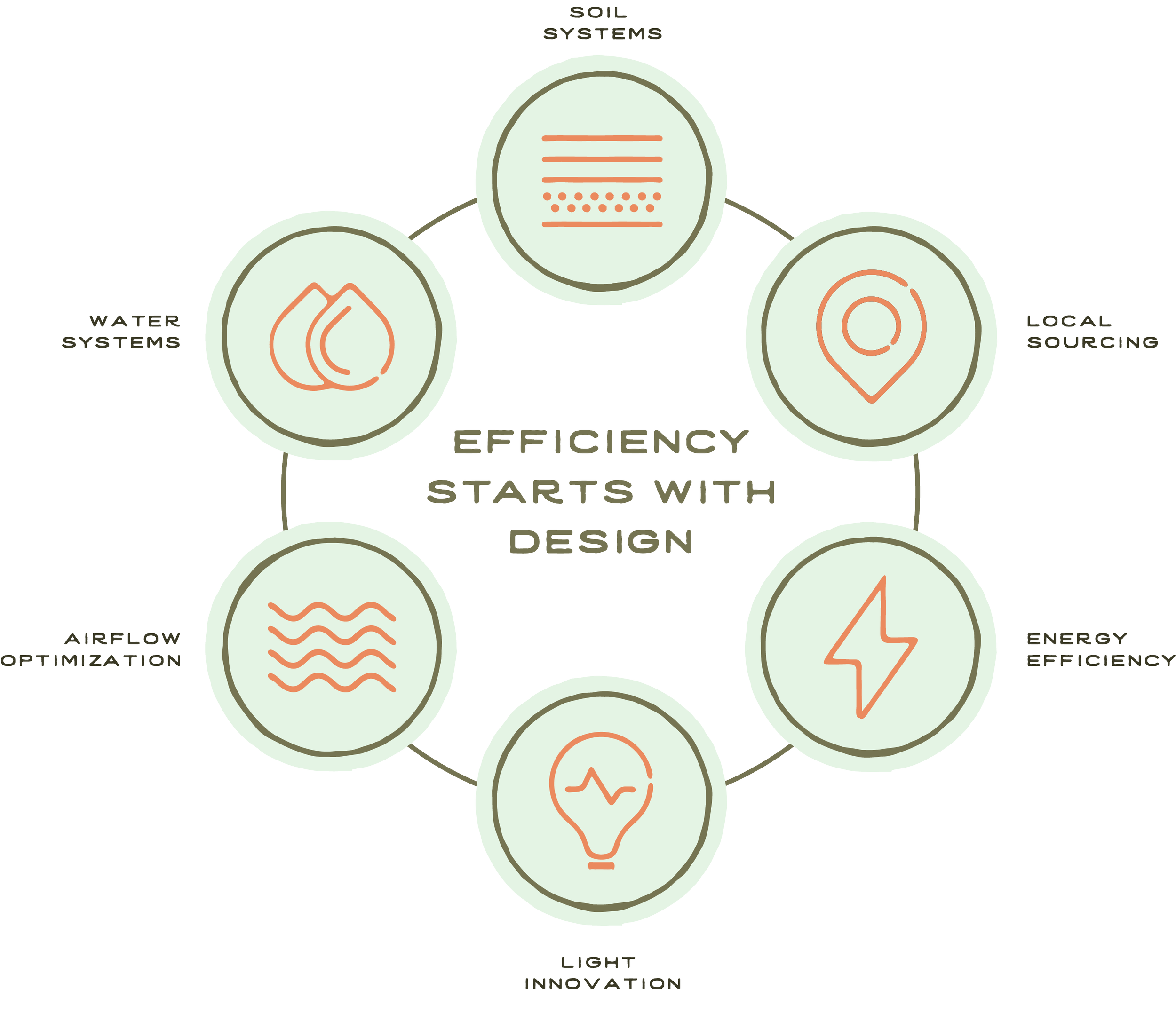 SOIL SYSTEMS

WATER SYSTEMS

LOCAL SOURCING

EFFICIENCY STARTS WITH DESIGN

AIRFLOW OPTIMIZATION

ENERGY EFFICIENCY

LIGHT INNOVATION