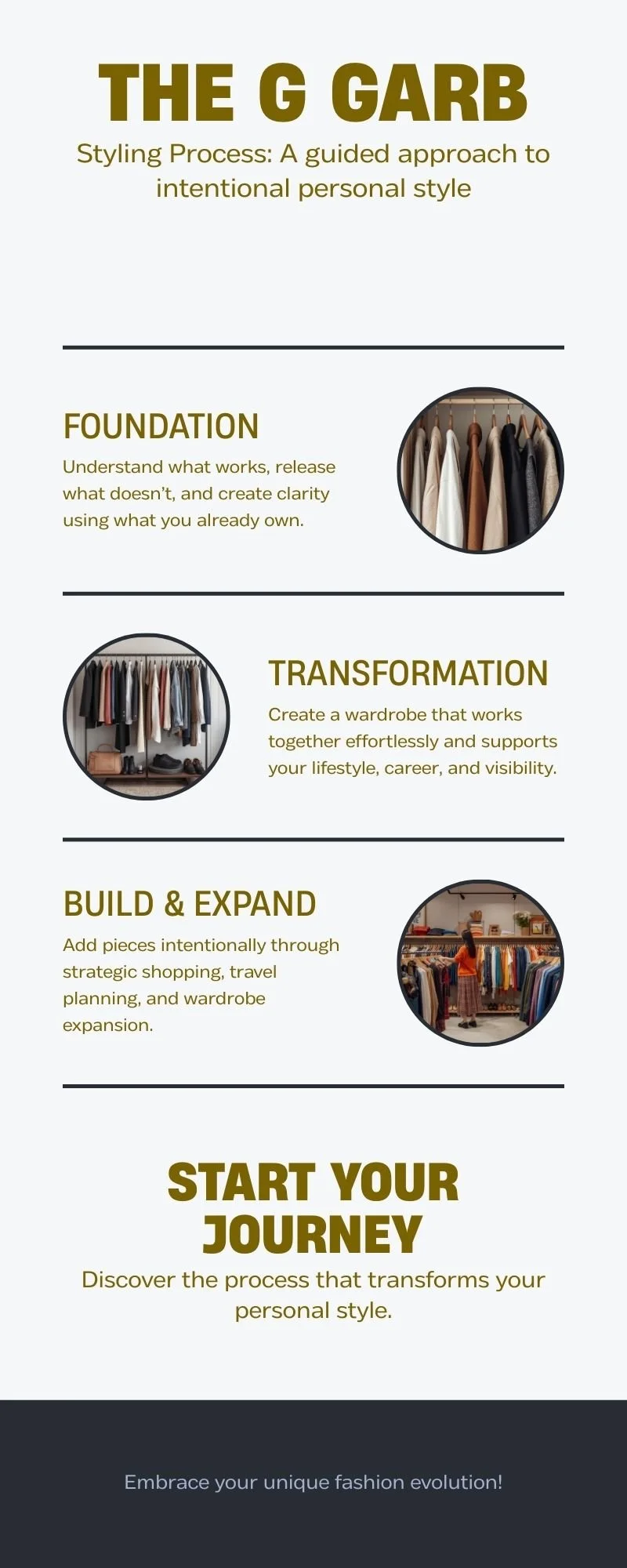 THE G GARB

Styling Process: A guided approach to intentional personal style

FOUNDATION

Understand what works, release what doesn't, and create clarity using what you already own.

TRANSFORMATION

Create a wardrobe that works together effortlessly and supports your lifestyle, career, and visibility.

BUILD & EXPAND

Add pieces intentionally through strategic shopping, travel planning, and wardrobe expansion.

START YOUR JOURNEY

Discover the process that transforms your personal style.

Embrace your unique fashion evolution!