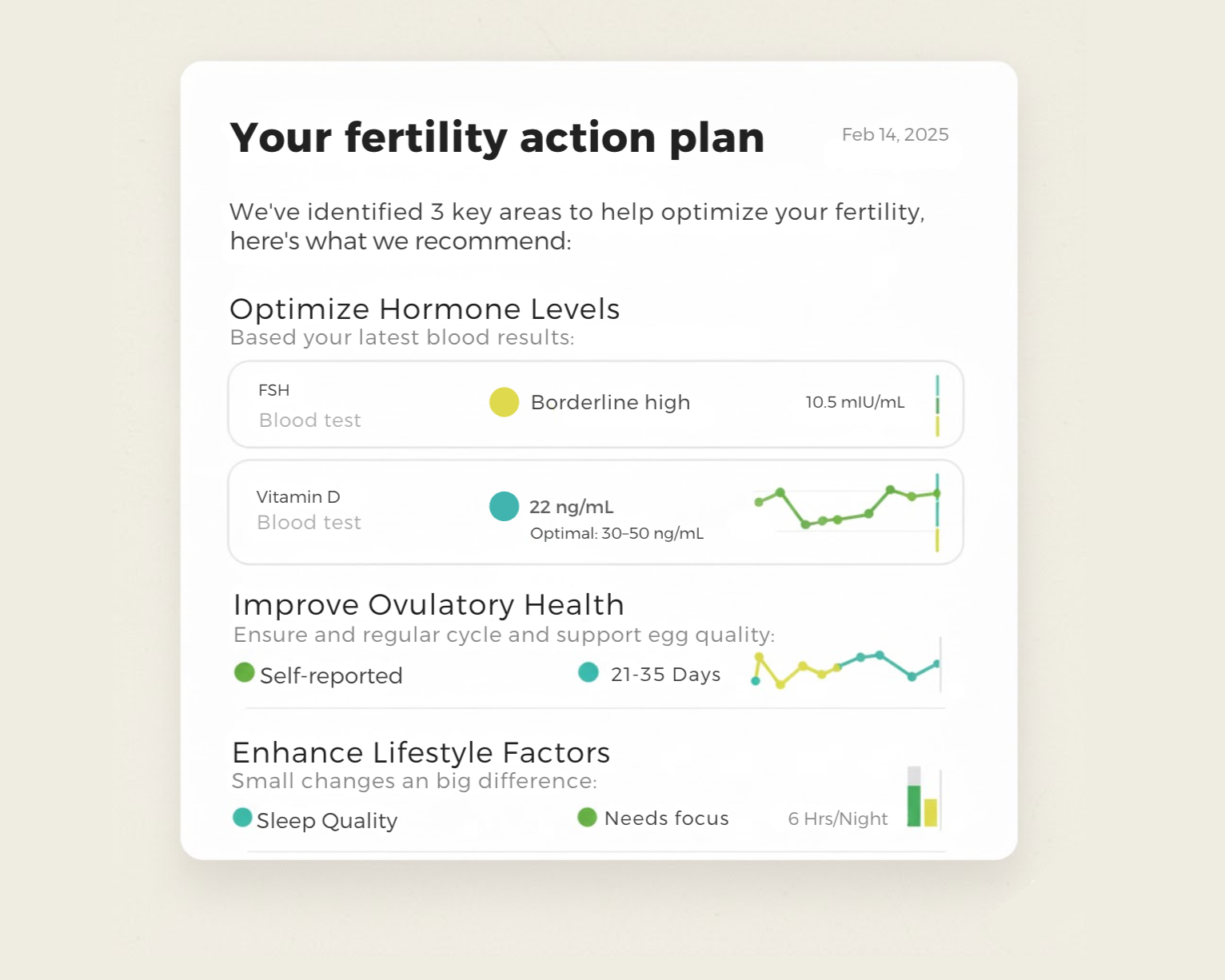 Your fertility action plan

Feb 14, 2025

We've identified 3 key areas to help optimize your fertility, here's what we recommend:

Optimize Hormone Levels
Based your latest blood results:

FSH
Blood test
Borderline high
10.5 mIU/mL

Vitamin D
Blood test
22 ng/mL
Optimal: 30-50 ng/mL

Improve Ovulatory Health
Ensure and regular cycle and support egg quality:
Self-reported
21-35 Days

Enhance Lifestyle Factors
Small changes an big difference:
Sleep Quality
Needs focus
6 Hrs/Night