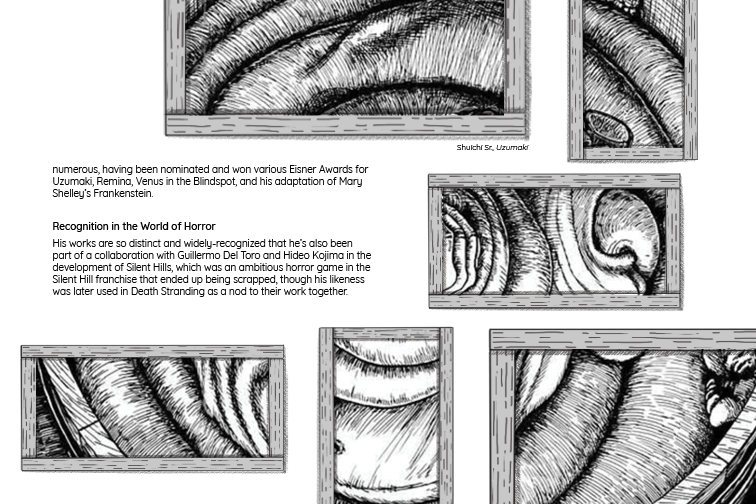 Shuichi Sr., Uzumaki

numerous, having been nominated and won various Eisner Awards for Uzumaki, Remina, Venus in the Blindspot, and his adaptation of Mary Shelley's Frankenstein.

Recognition in the World of Horror

His works are so distinct and widely-recognized that he's also been part of a collaboration with Guillermo Del Toro and Hideo Kojima in the development of Silent Hills, which was an ambitious horror game in the Silent Hill franchise that ended up being scrapped, though his likeness was later used in Death Stranding as a nod to their work together.