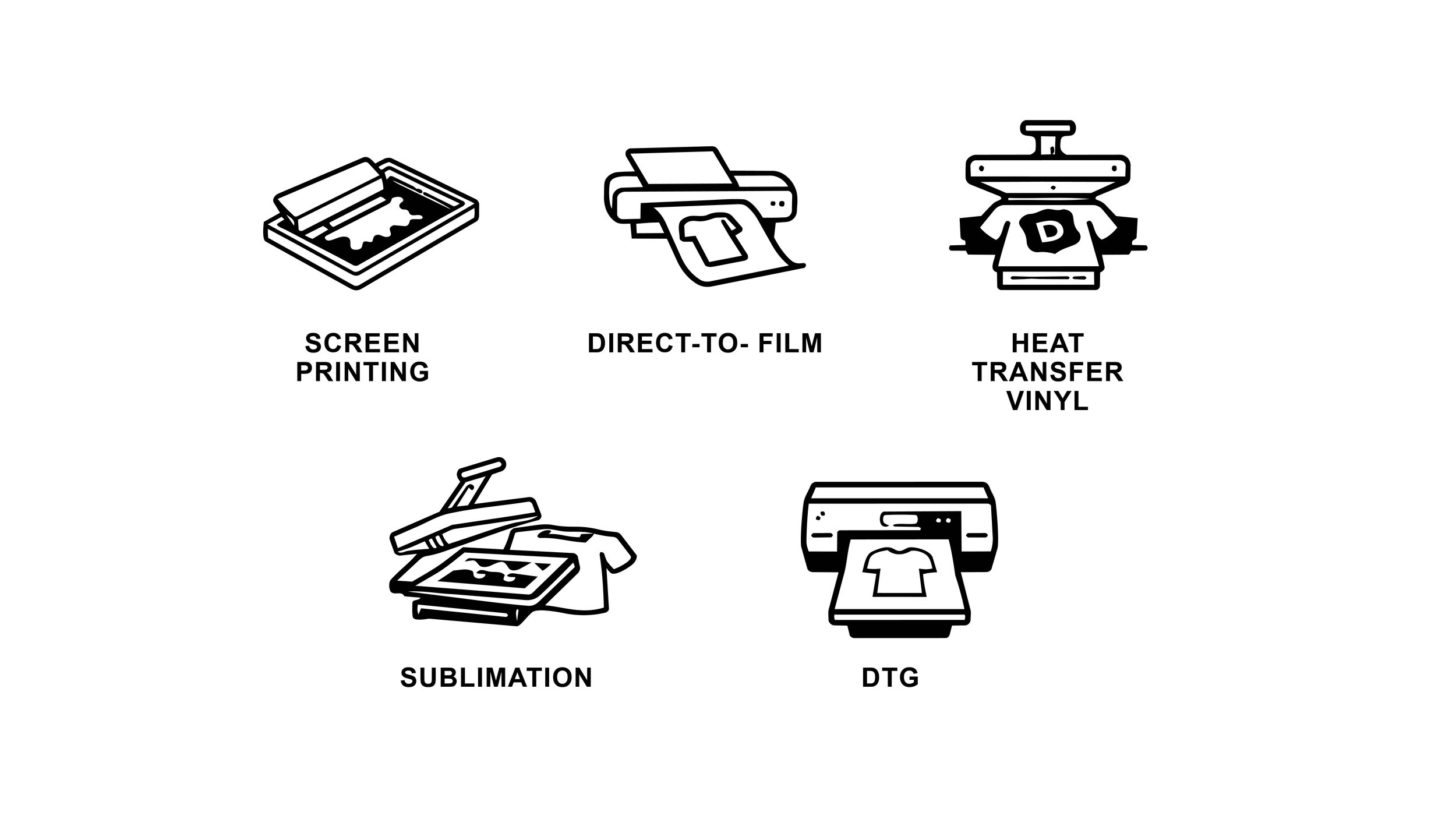 SCREEN PRINTING

DIRECT-TO- FILM

D

HEAT TRANSFER VINYL

SUBLIMATION

DTG