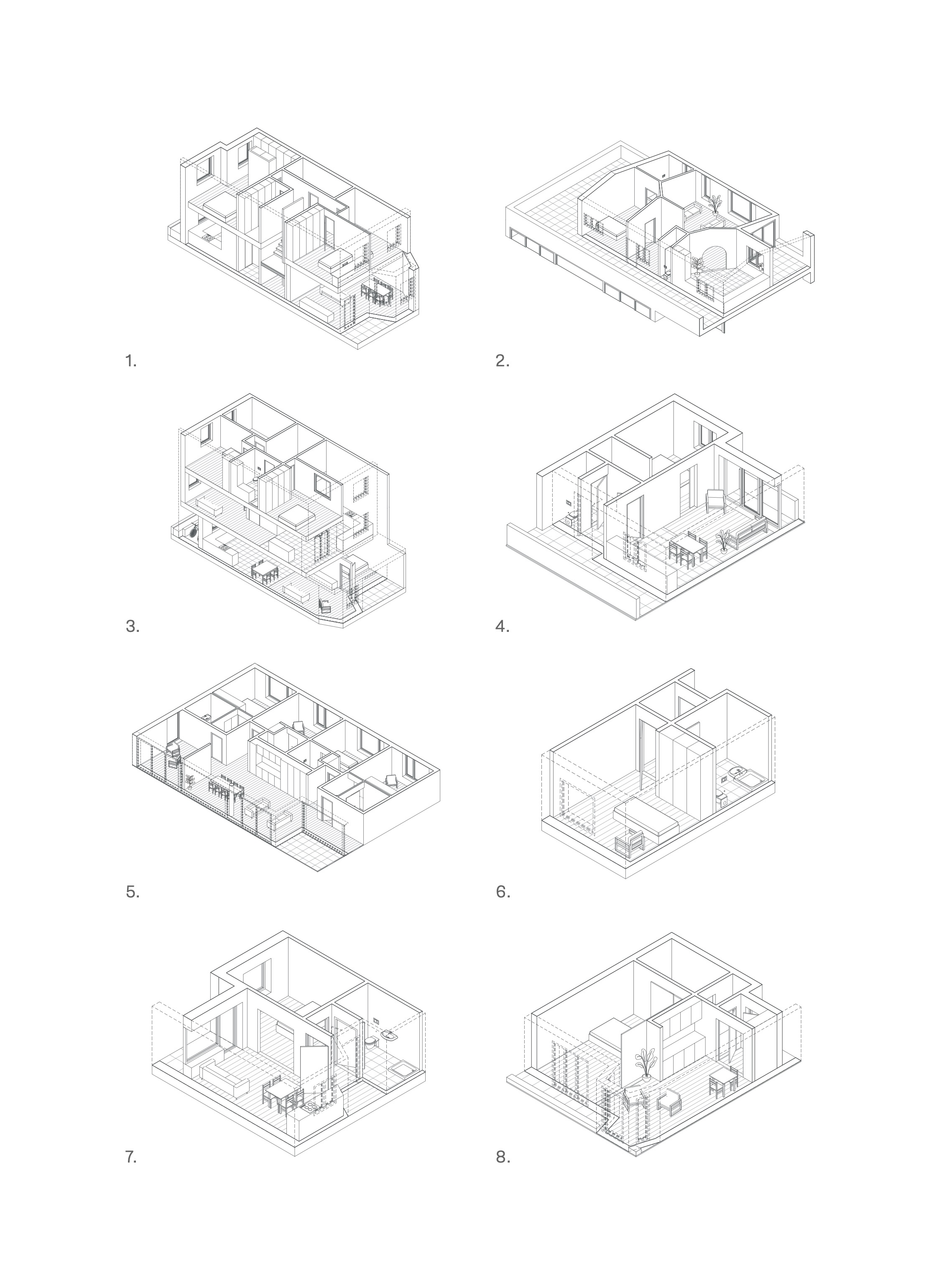 1.

2.

3.

4.

5.

6.

7.

8.