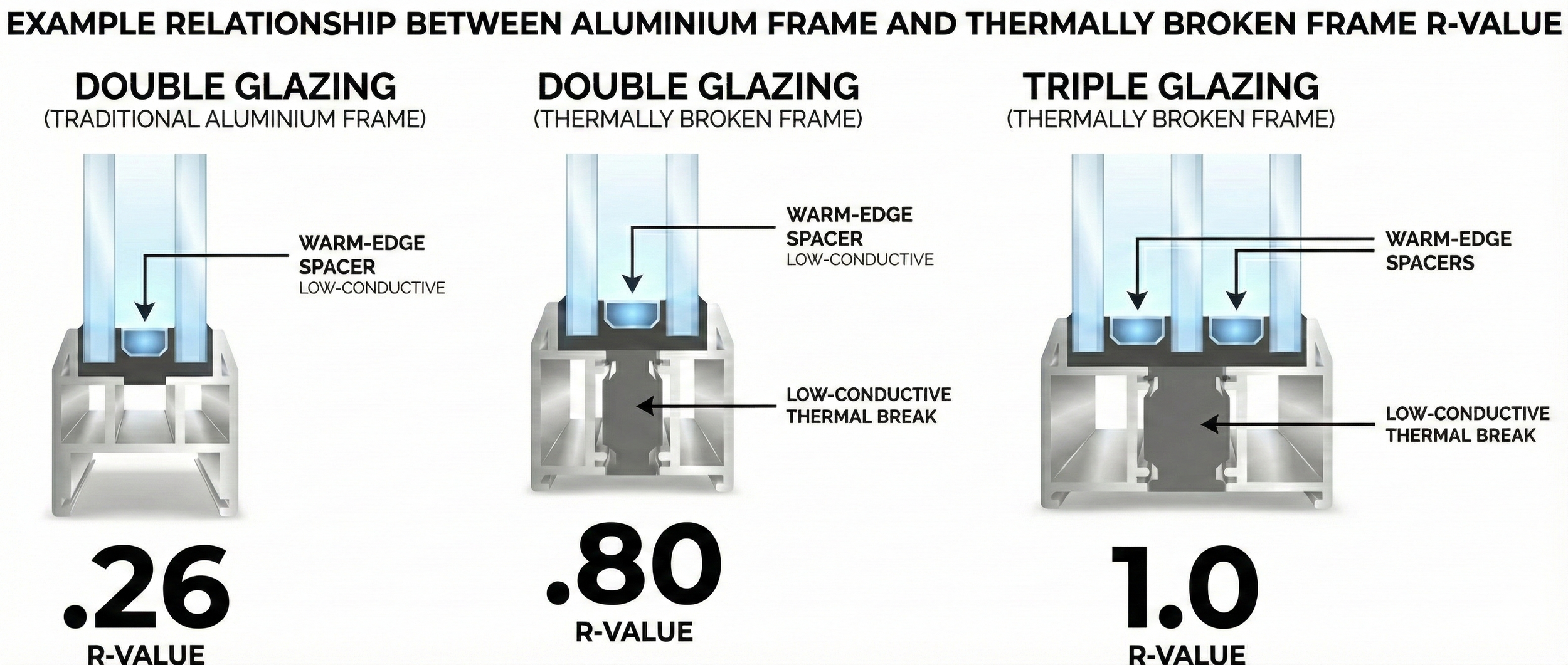 EXAMPLE RELATIONSHIP BETWEEN ALUMINIUM FRAME AND THERMALLY BROKEN FRAME R-VALUE

DOUBLE GLAZING
(TRADITIONAL ALUMINIUM FRAME)

WARM-EDGE SPACER
LOW-CONDUCTIVE

.26
R-VALUE

DOUBLE GLAZING
(THERMALLY BROKEN FRAME)

WARM-EDGE SPACER
LOW-CONDUCTIVE

LOW-CONDUCTIVE THERMAL BREAK

.80
R-VALUE

TRIPLE GLAZING
(THERMALLY BROKEN FRAME)

WARM-EDGE SPACERS

LOW-CONDUCTIVE THERMAL BREAK

1.0
R-VALUE