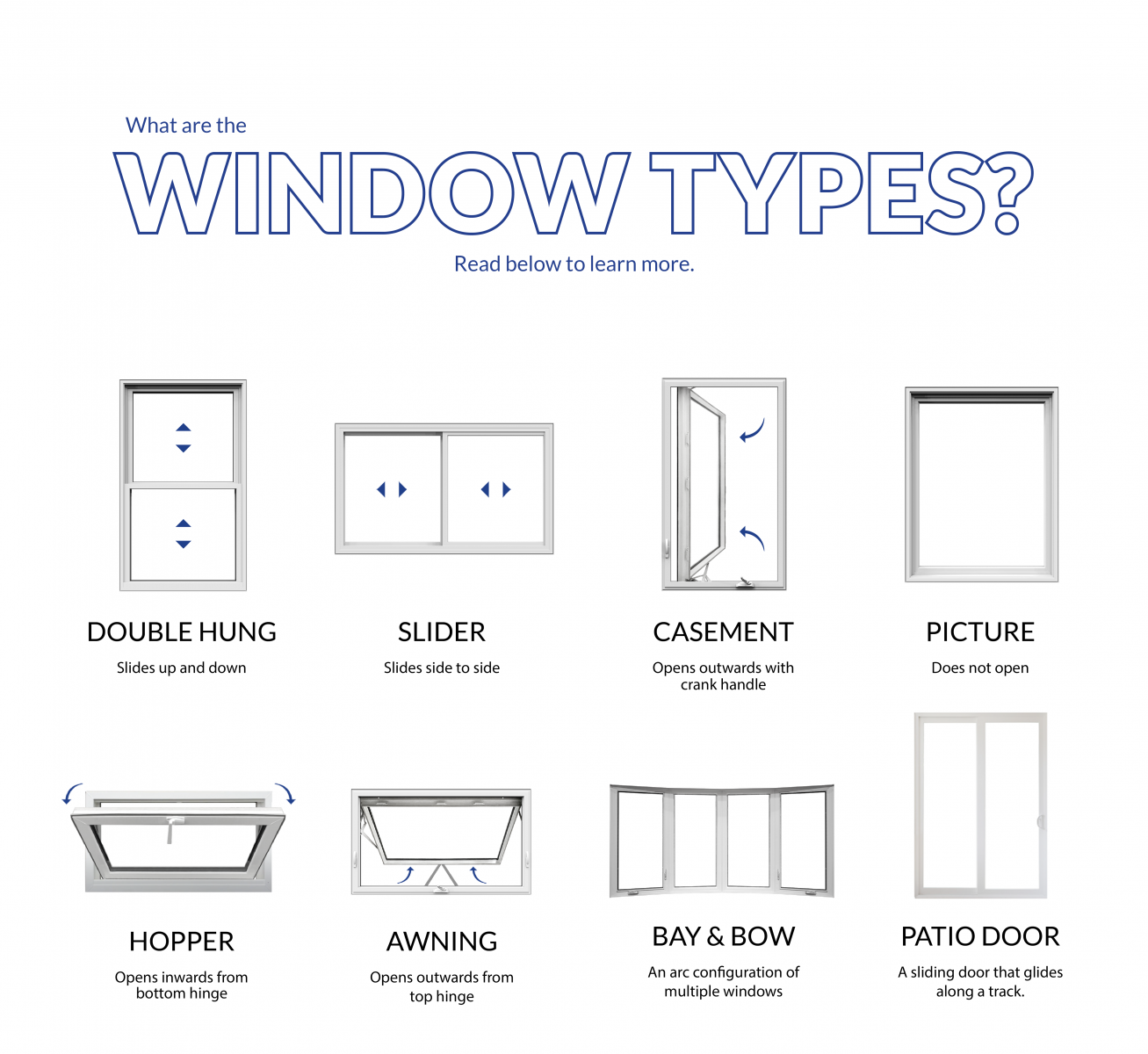 What are the
WINDOW TYPES?
Read below to learn more.

DOUBLE HUNG
Slides up and down

SLIDER
Slides side to side

CASEMENT
Opens outwards with crank handle

PICTURE
Does not open

HOPPER
Opens inwards from bottom hinge

AWNING
Opens outwards from top hinge

BAY & BOW
An arc configuration of multiple windows

PATIO DOOR
A sliding door that glides along a track.