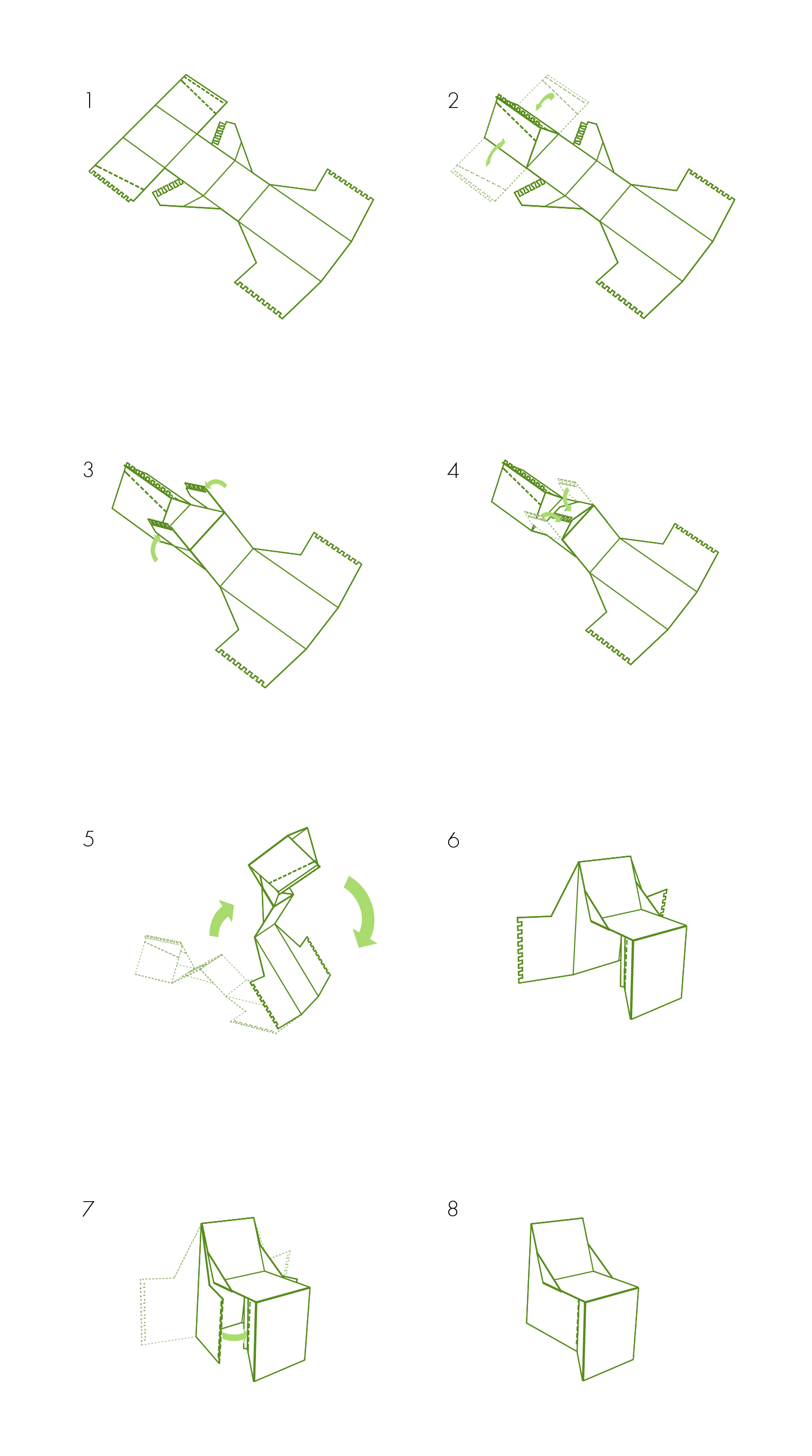 1

2

3

4

5

6

7

8