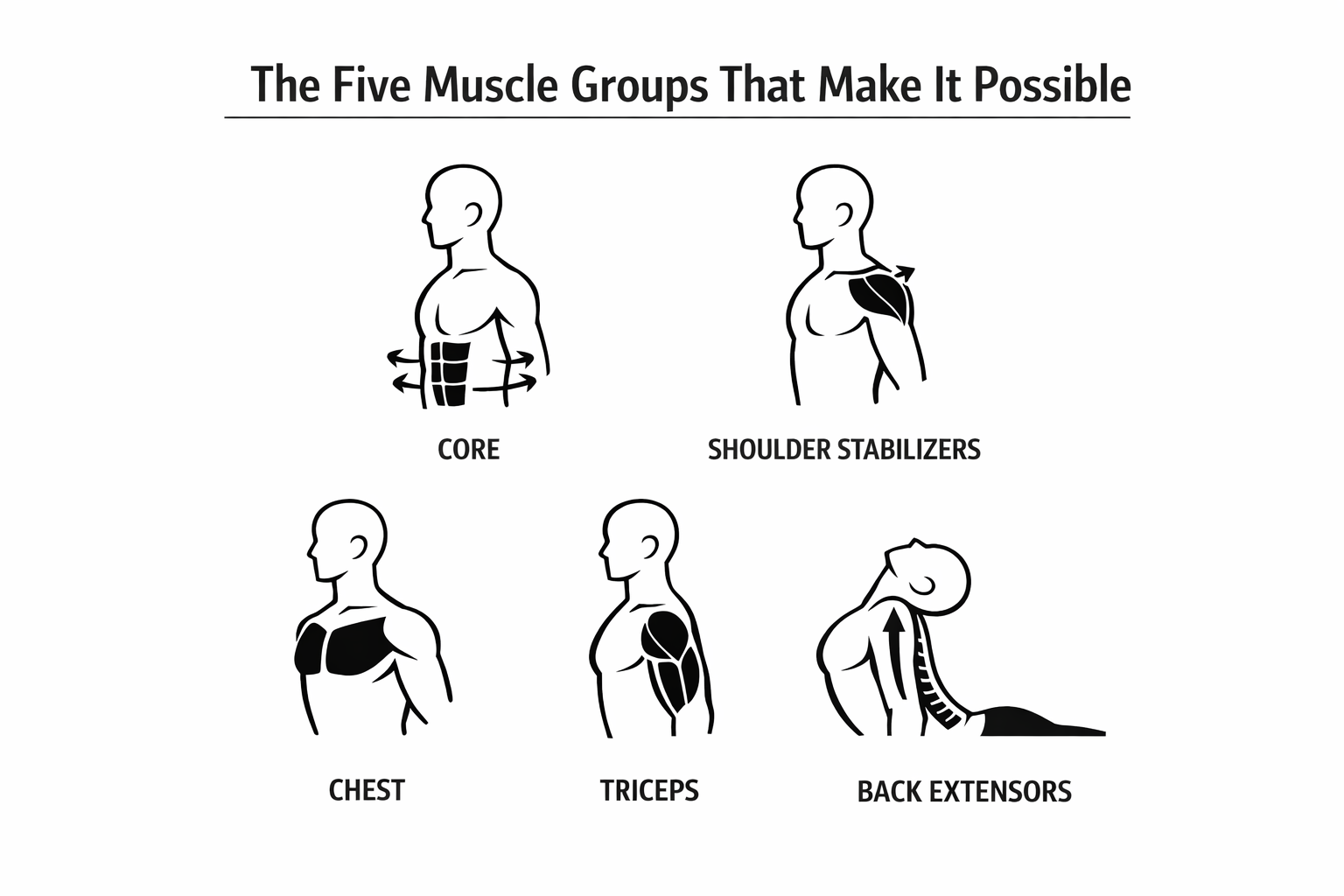 The Five Muscle Groups That Make It Possible

CORE

SHOULDER STABILIZERS

CHEST

TRICEPS

BACK EXTENSORS