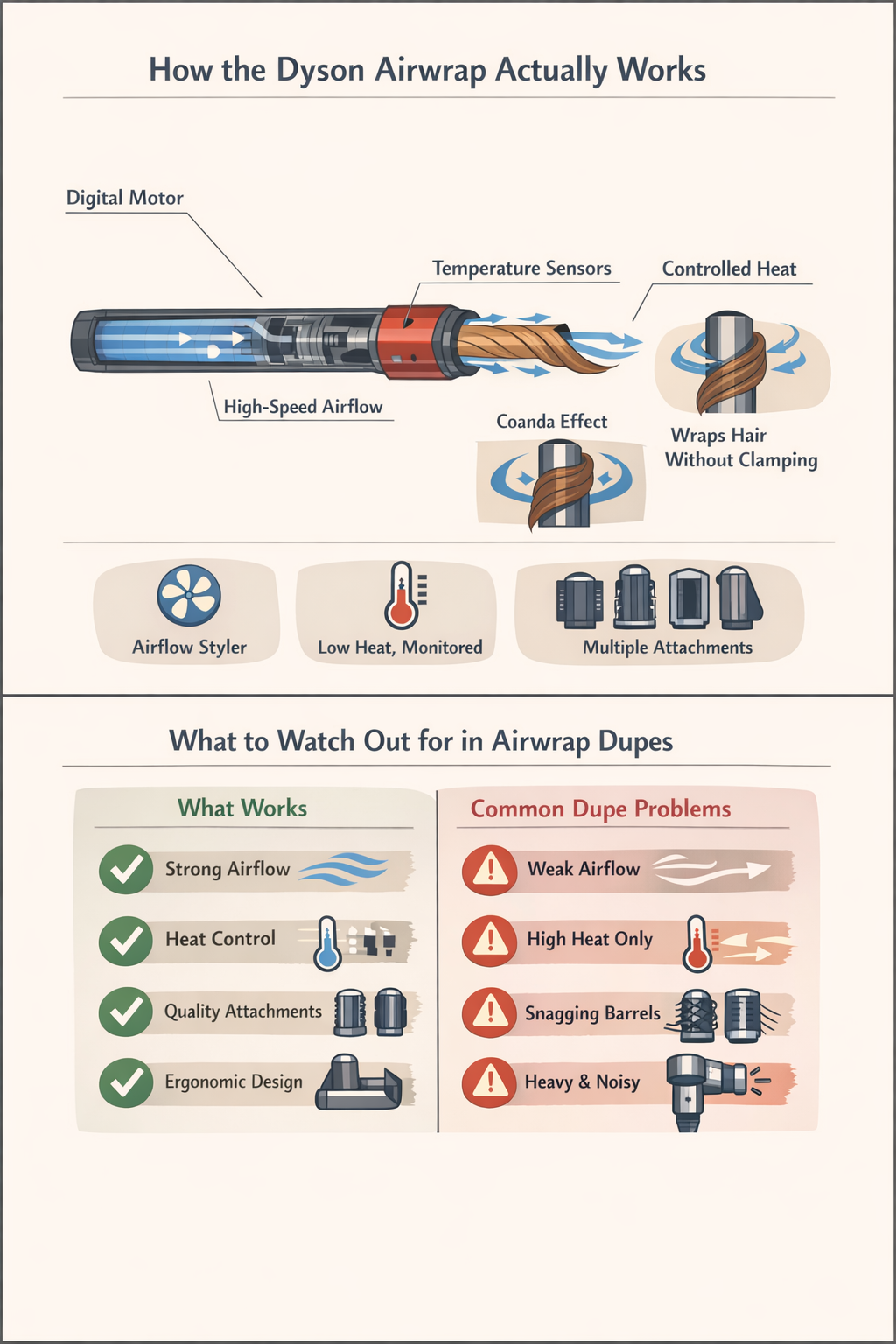 How the Dyson Airwrap Actually Works

Digital Motor

Temperature Sensors

Controlled Heat

High-Speed Airflow

Coanda Effect

Wraps Hair Without Clamping

Airflow Styler

Low Heat, Monitored

Multiple Attachments

What to Watch Out for in Airwrap Dupes

What Works

Strong Airflow

Heat Control

Quality Attachments

Ergonomic Design

Common Dupe Problems

Weak Airflow

High Heat Only

Snagging Barrels

Heavy & Noisy