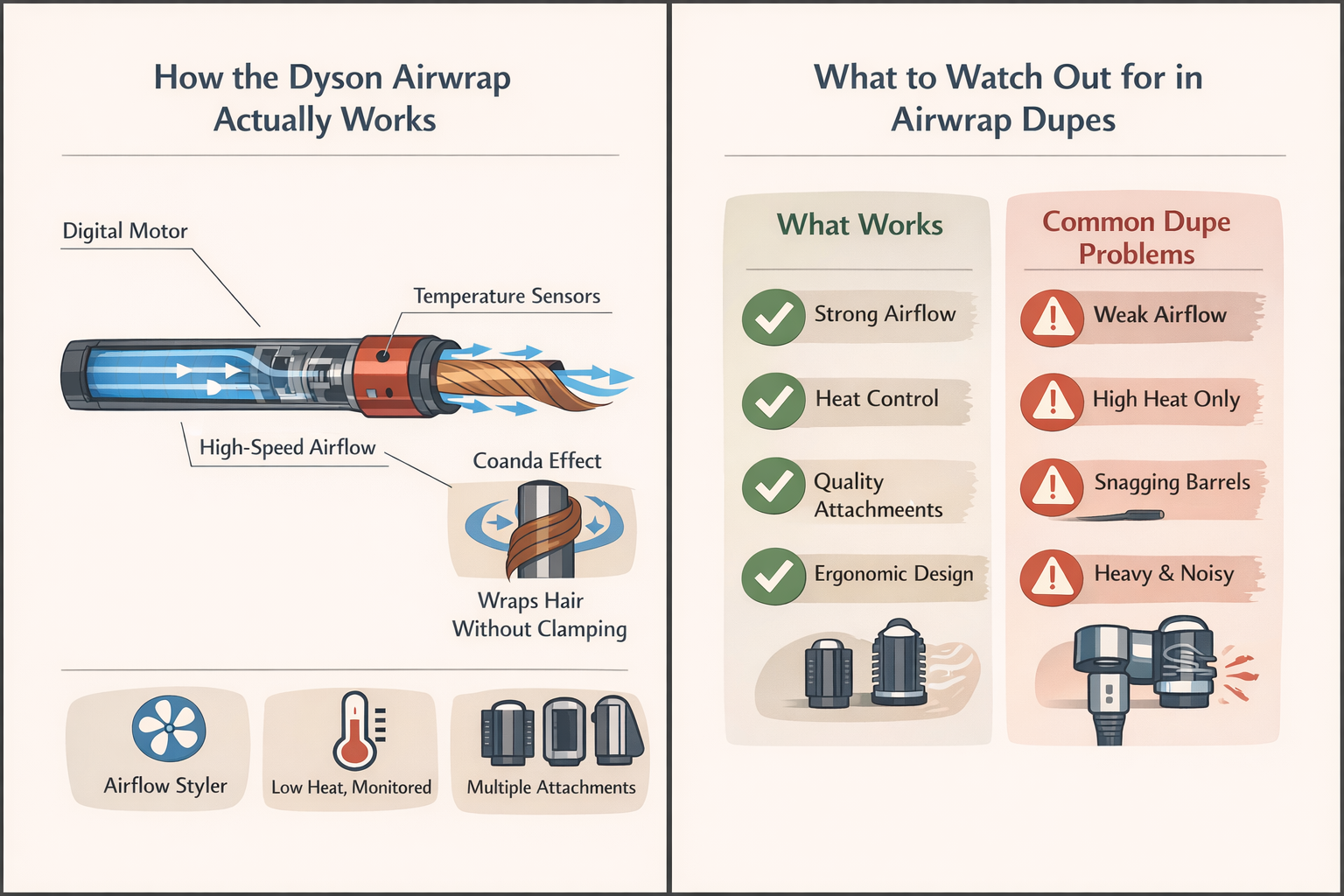 How the Dyson Airwrap Actually Works

Digital Motor

Temperature Sensors

High-Speed Airflow

Coanda Effect

Wraps Hair Without Clamping

Airflow Styler

Low Heat, Monitored

Multiple Attachments

What to Watch Out for in Airwrap Dupes

What Works

Strong Airflow

Heat Control

Quality Attachmeents

Ergonomic Design

Common Dupe Problems

Weak Airflow

High Heat Only

Snagging Barrels

Heavy & Noisy