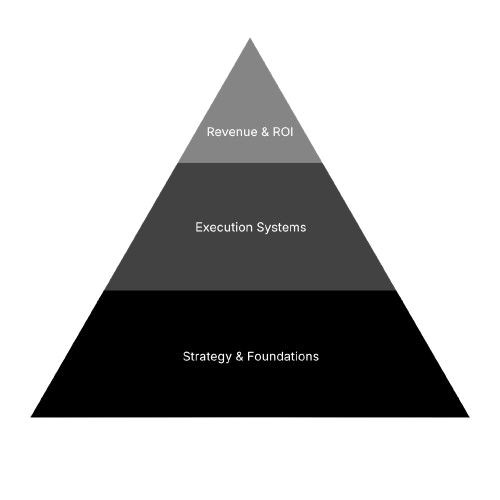 Revenue & ROI

Execution Systems

Strategy & Foundations