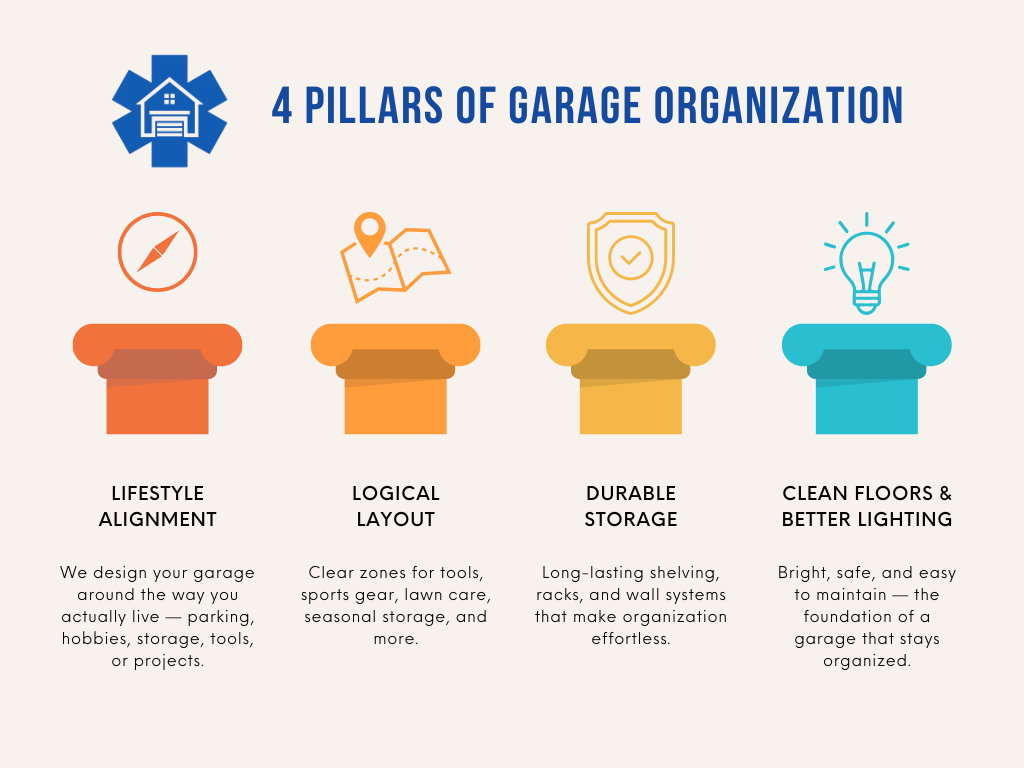 4 PILLARS OF GARAGE ORGANIZATION

LIFESTYLE ALIGNMENT

We design your garage around the way you actually live — parking, hobbies, storage, tools, or projects.

LOGICAL LAYOUT

Clear zones for tools, sports gear, lawn care, seasonal storage, and more.

DURABLE STORAGE

Long-lasting shelving, racks, and wall systems that make organization effortless.

CLEAN FLOORS & BETTER LIGHTING

Bright, safe, and easy to maintain — the foundation of a garage that stays organized.