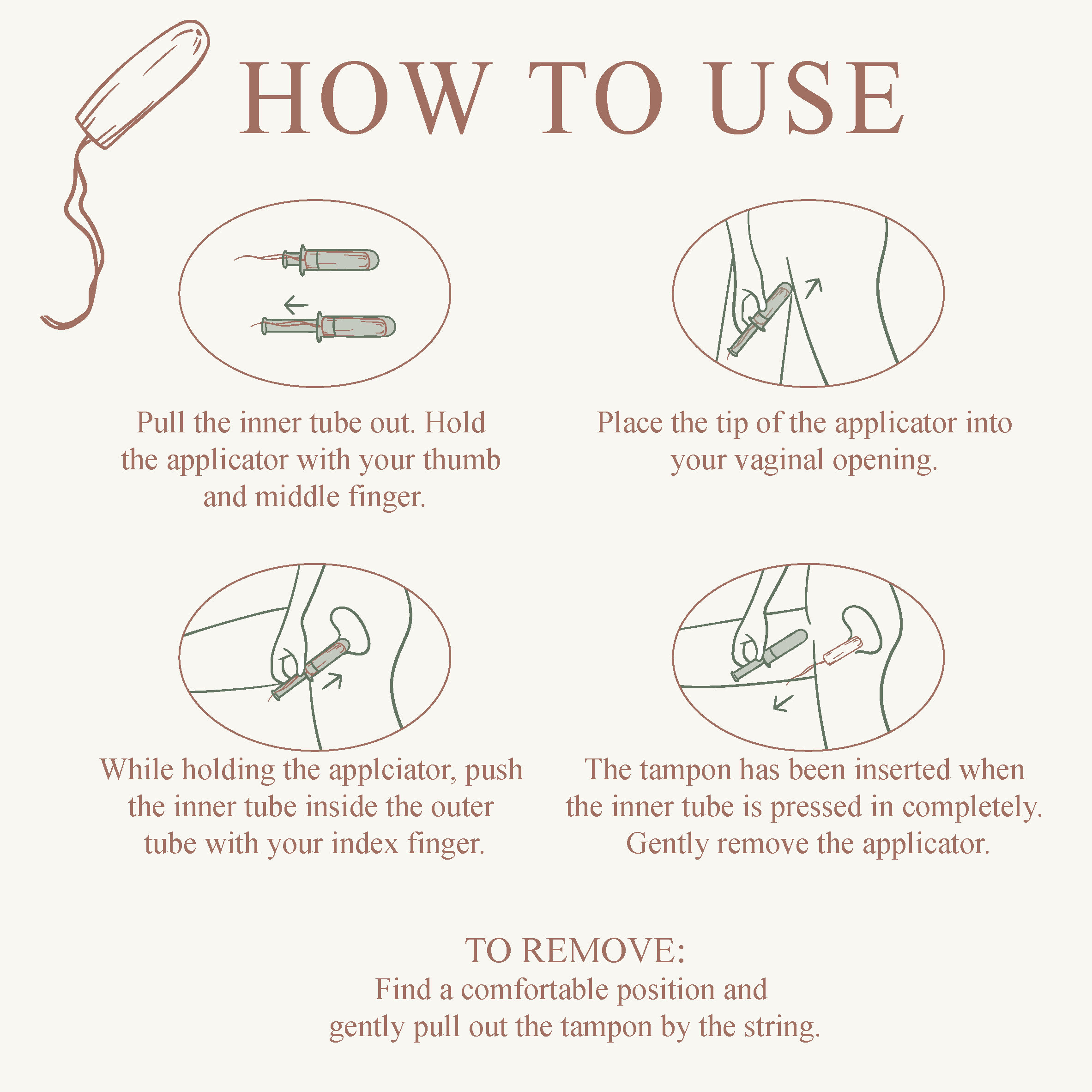 HOW TO USE

Pull the inner tube out. Hold the applicator with your thumb and middle finger.

Place the tip of the applicator into your vaginal opening.

While holding the applciator, push the inner tube inside the outer tube with your index finger.

The tampon has been inserted when the inner tube is pressed in completely. Gently remove the applicator.

TO REMOVE:
Find a comfortable position and gently pull out the tampon by the string.