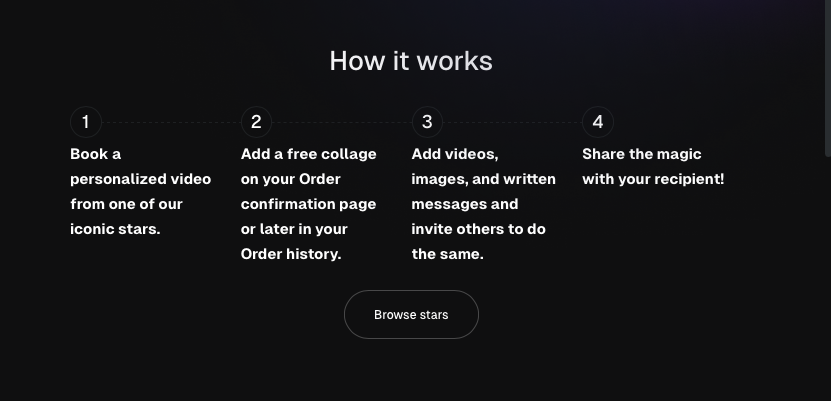 How it works

1
Book a personalized video from one of our iconic stars.

2
Add a free collage on your Order confirmation page or later in your Order history.

3
Add videos, images, and written messages and invite others to do the same.

4
Share the magic with your recipient!

Browse stars